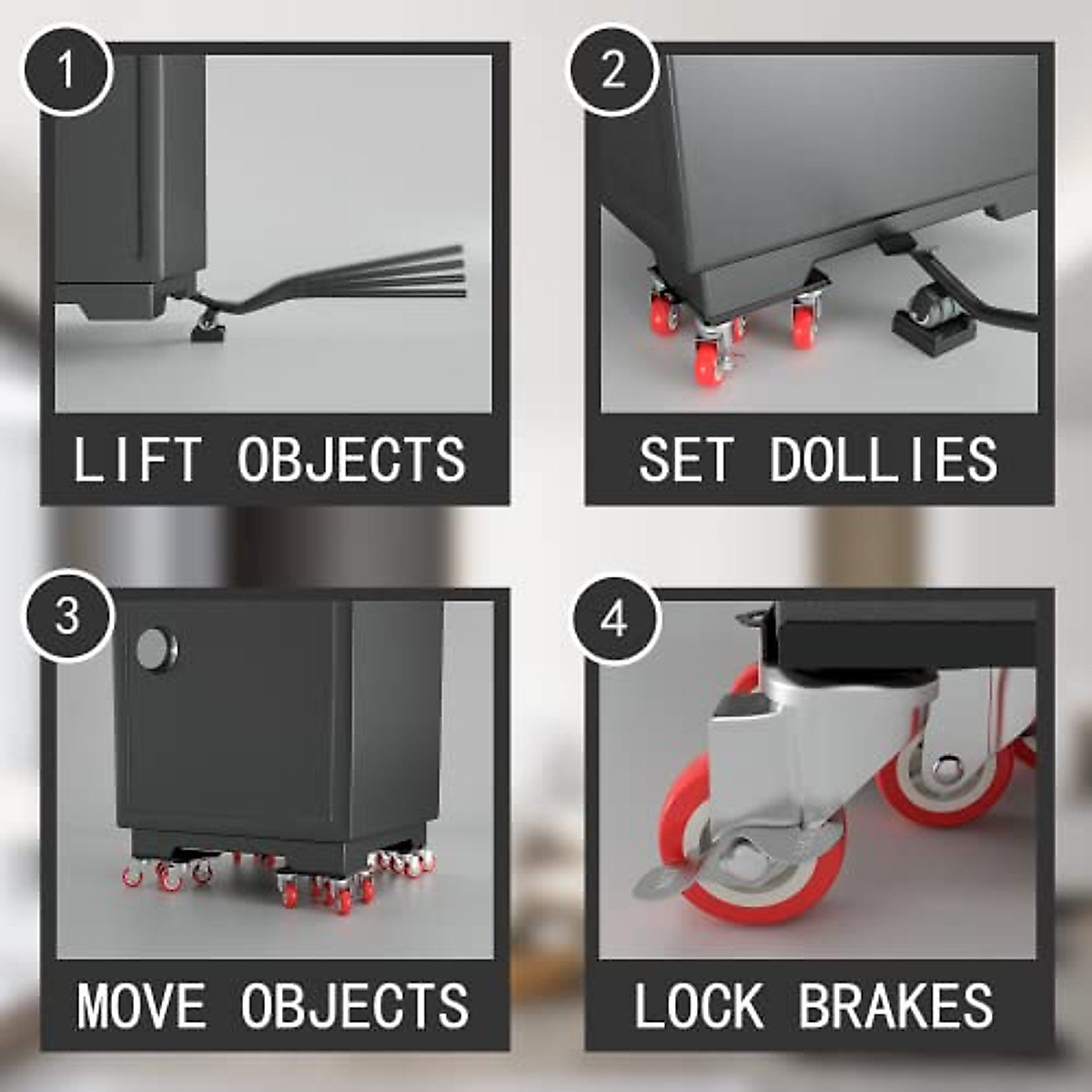 1

LIFT OBJECTS

2

SET DOLLIES

3

MOVE OBJECTS

4

LOCK BRAKES