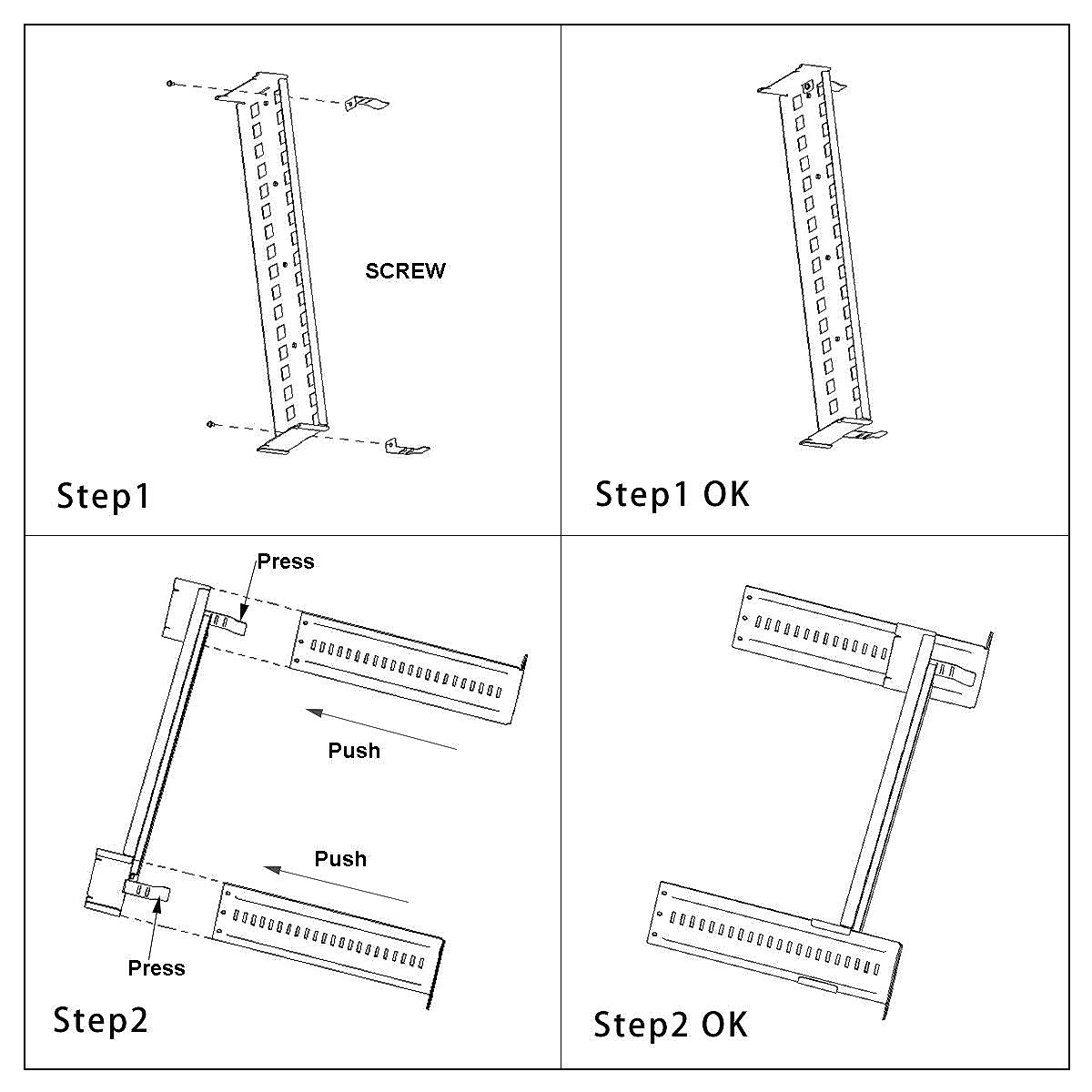 SCREW

Step1

Step1 OK

Press

Push

Push

Press

Step2

Step2 OK