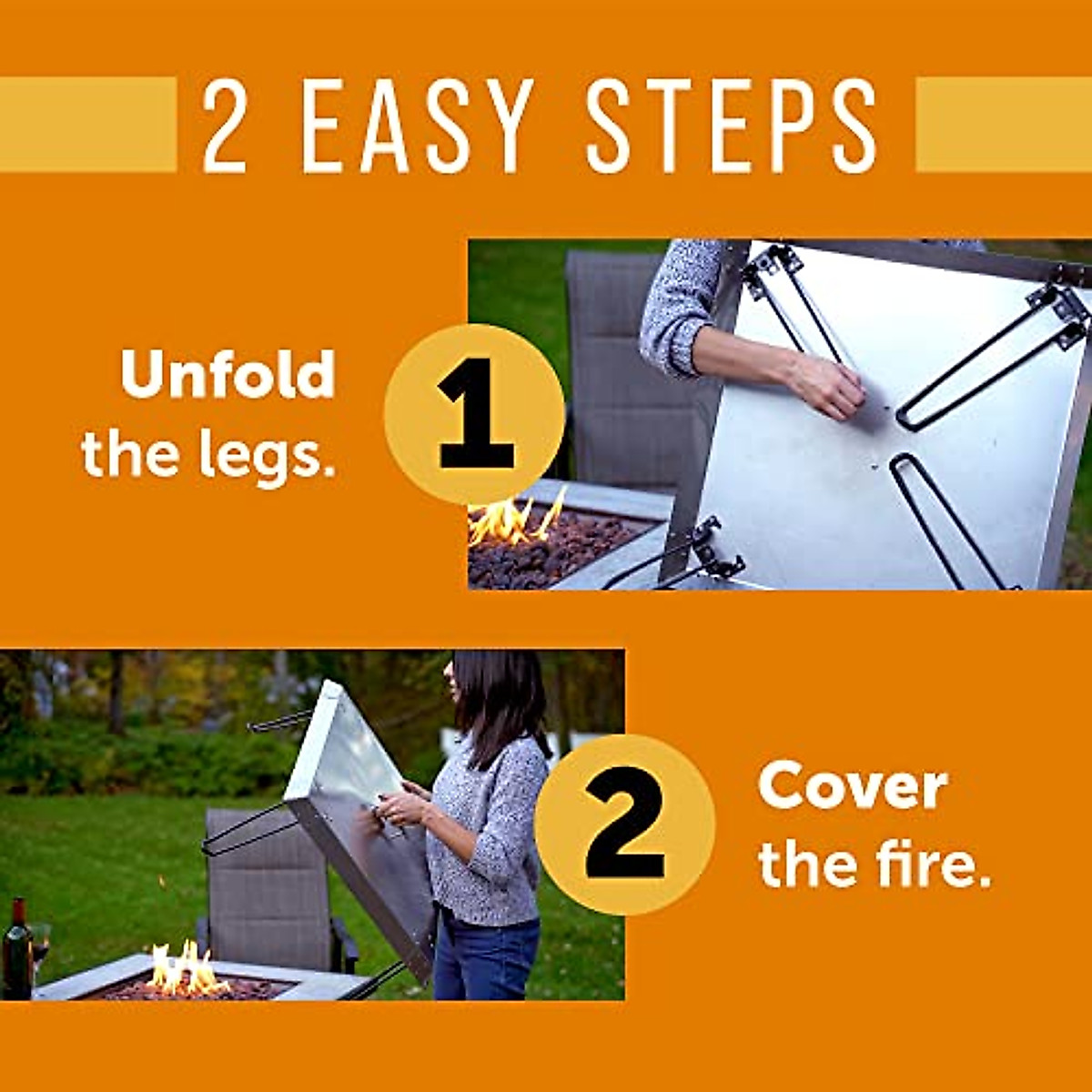 2 EASY STEPS

Unfold the legs.

1

2

Cover the fire.