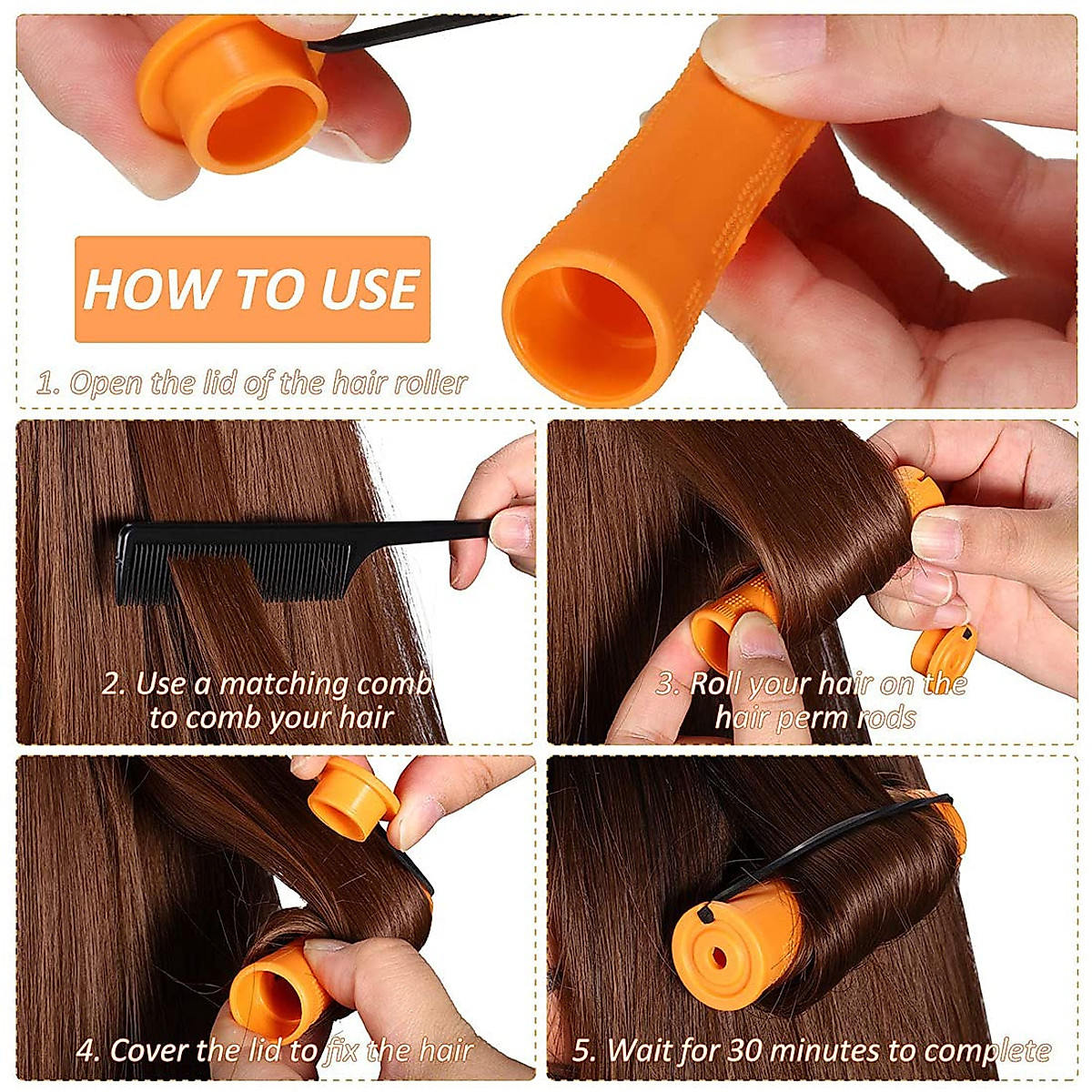 HOW TO USE

1. Open the lid of the hair roller

2. Use a matching comb to comb your hair

3. Roll your hair on the hair perm rods

4. Cover the lid to fix the hair

5. Wait for 30 minutes to complete