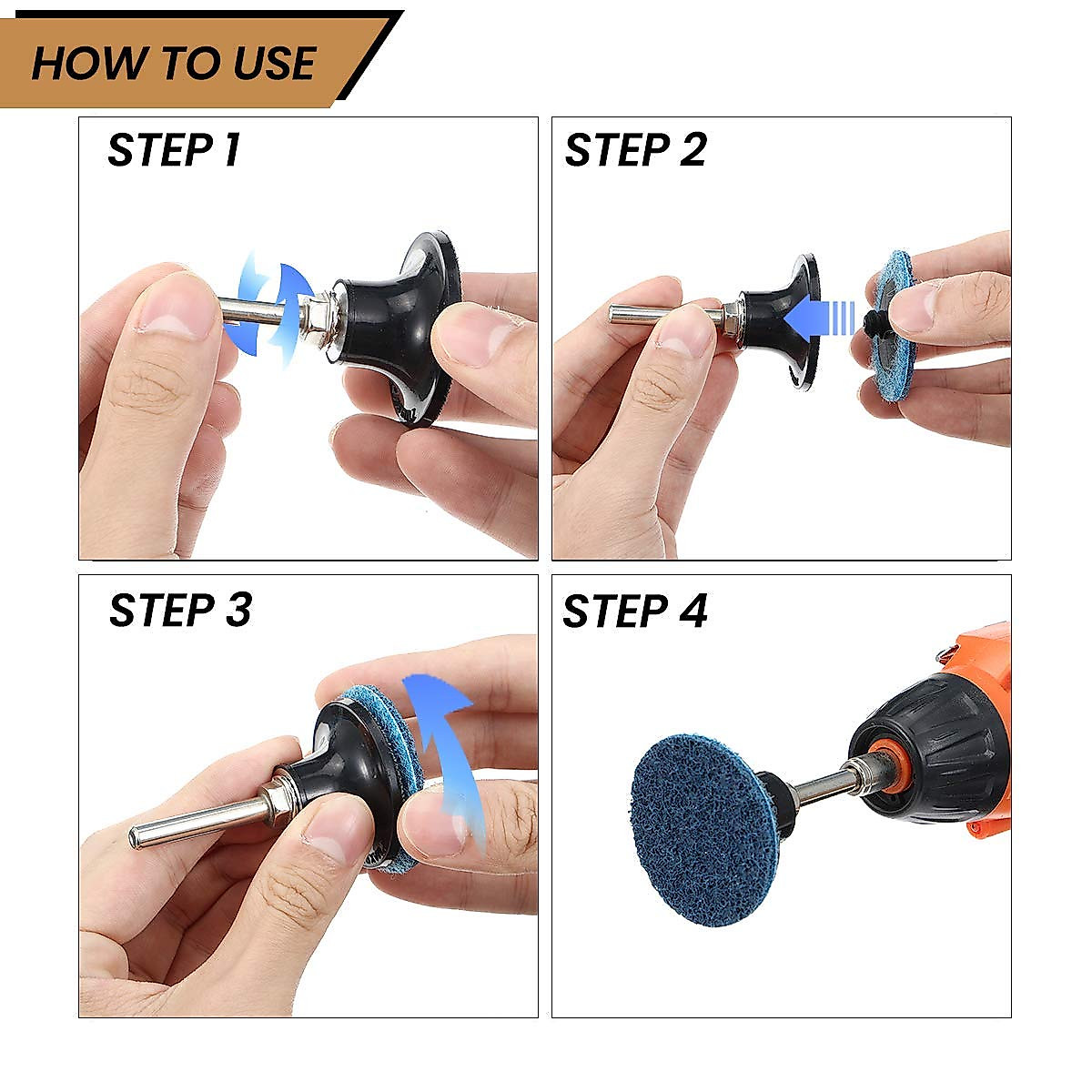 HOW TO USE

STEP 1

STEP 2

STEP 3

STEP 4