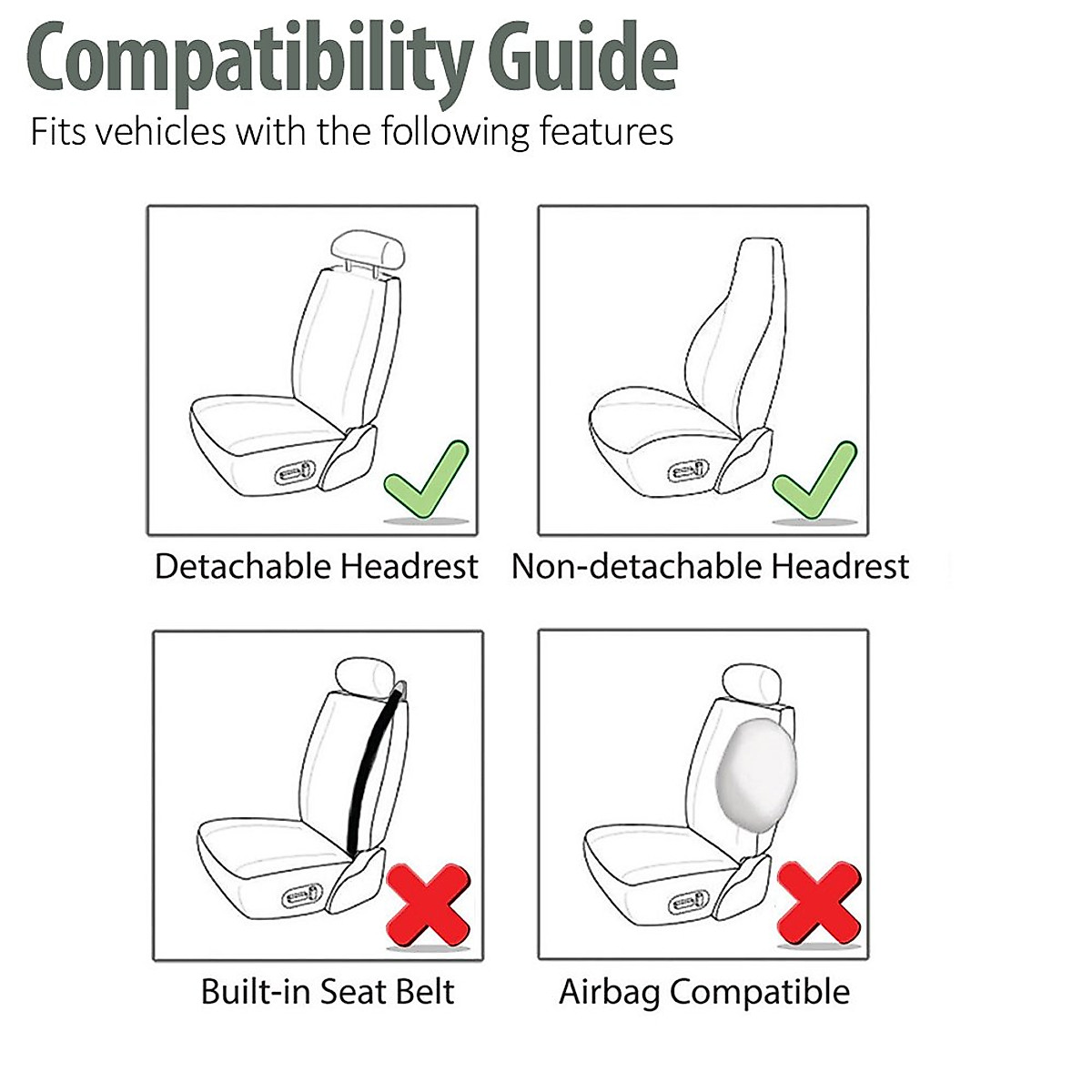 Compatibility Guide

Fits vehicles with the following features

Detachable Headrest

Non-detachable Headrest

Built-in Seat Belt

Airbag Compatible