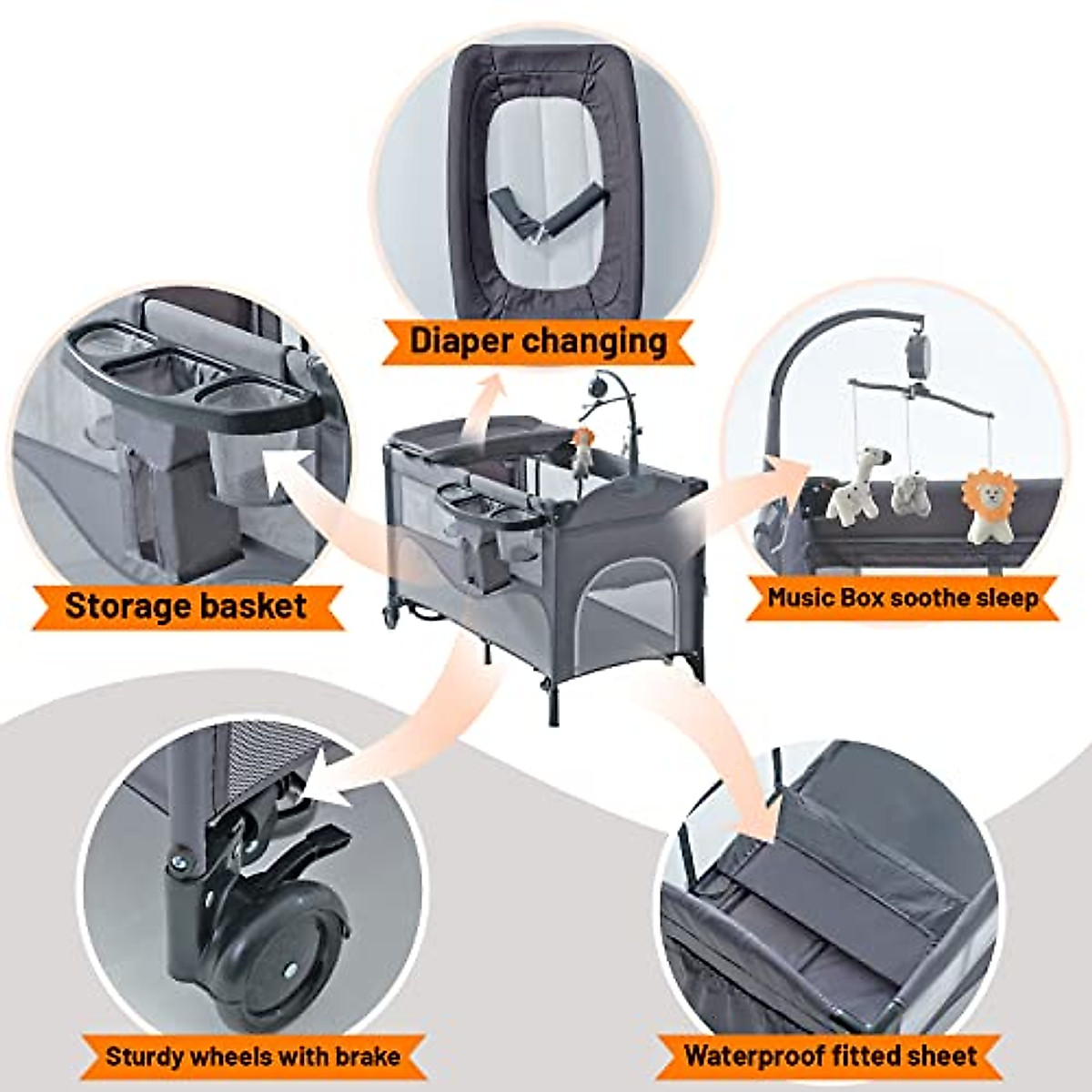 Diaper changing

Storage basket

Music Box soothe sleep

Sturdy wheels with brake

Waterproof fitted sheet