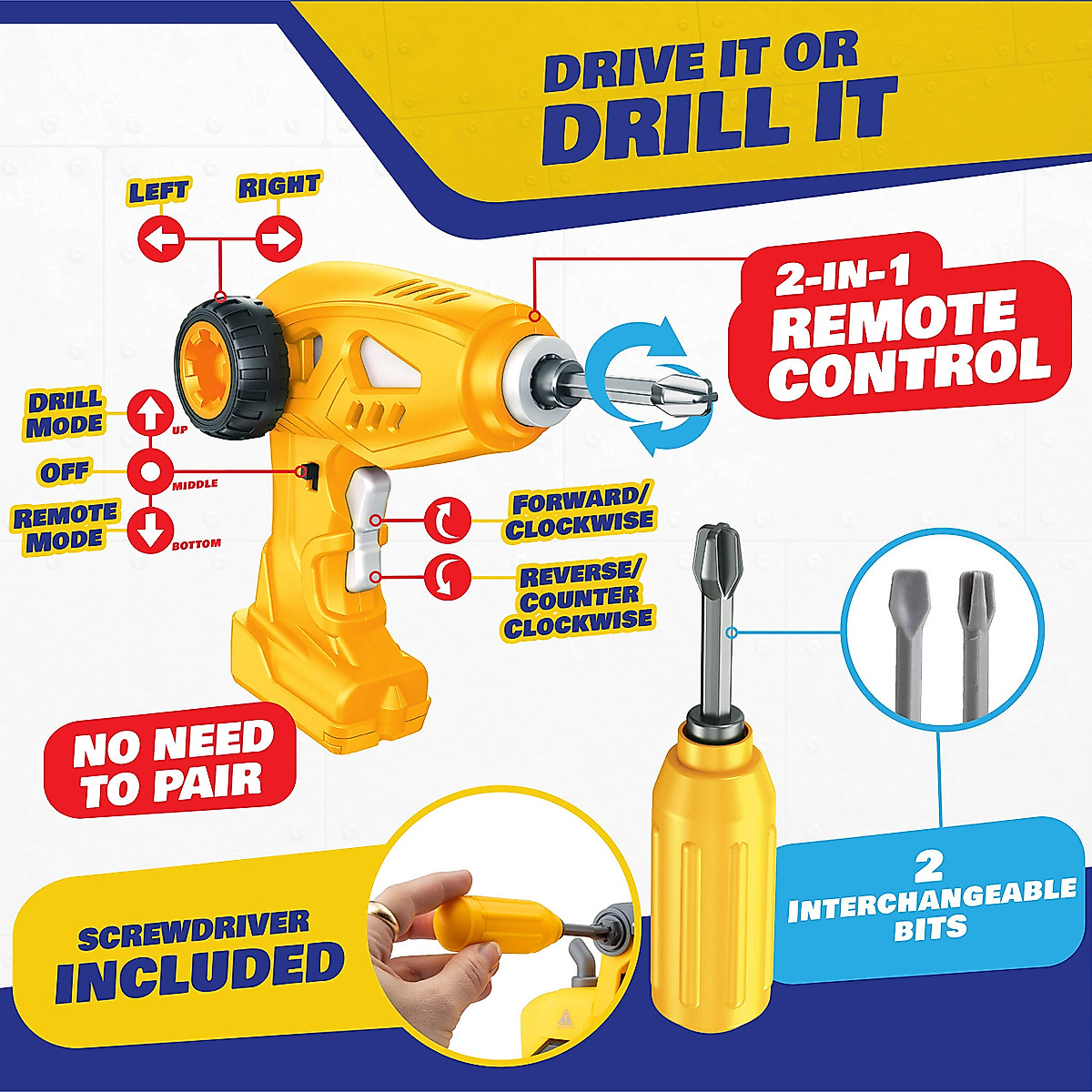 DRIVE IT OR
DRILL IT

LEFT
RIGHT

2-IN-1
REMOTE
CONTROL

DRILL MODE
UP
OFF
MIDDLE
REMOTE MODE
BOTTOM

FORWARD/
CLOCKWISE

REVERSE/
COUNTER
CLOCKWISE

NO NEED
TO PAIR

SCREWDRIVER
INCLUDED

2
INTERCHANGEABLE
BITS