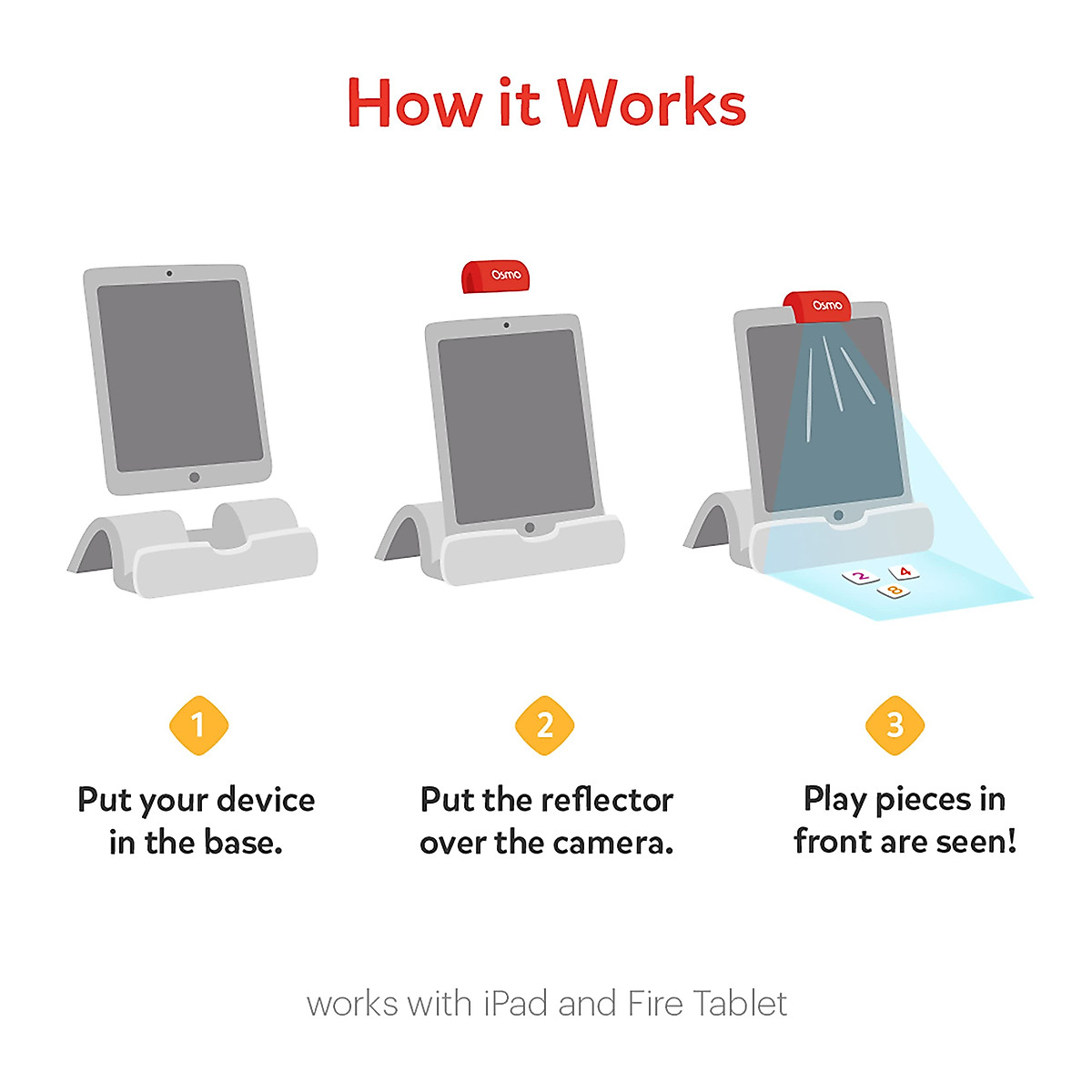 How it Works

Osmo

Osmo

2 4 8

1

Put your device in the base.

2

Put the reflector over the camera.

3

Play pieces in front are seen!

works with iPad and Fire Tablet