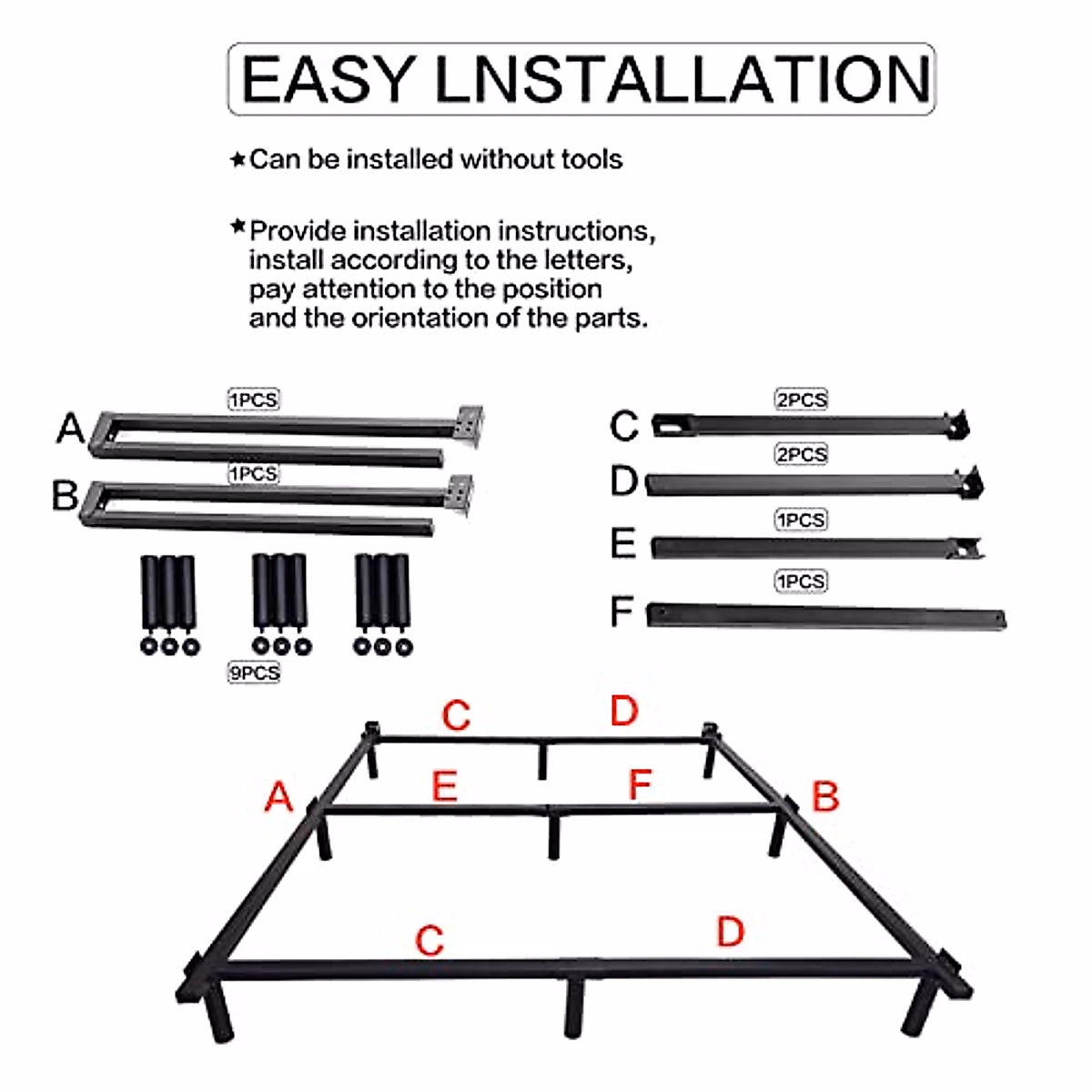 EASY LNSTALLATION

★Can be installed without tools

★Provide installation instructions, install according to the letters, pay attention to the position and the orientation of the parts.

1PCS
A
1PCS
B
9PCS

2PCS
C
2PCS
D
1PCS
E
1PCS
F

C
D
A
E
F
B
C
D