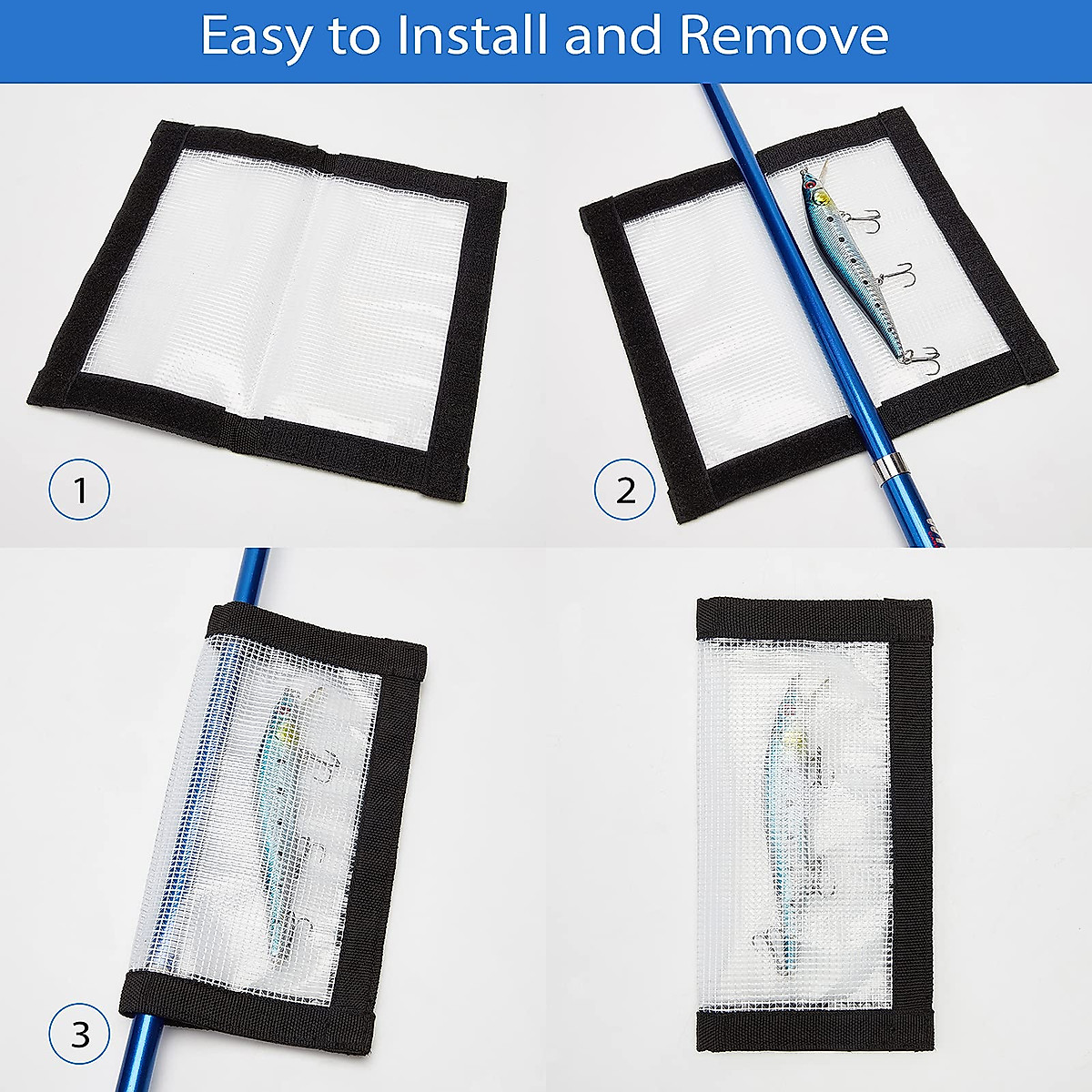 Easy to Install and Remove

1

2

3