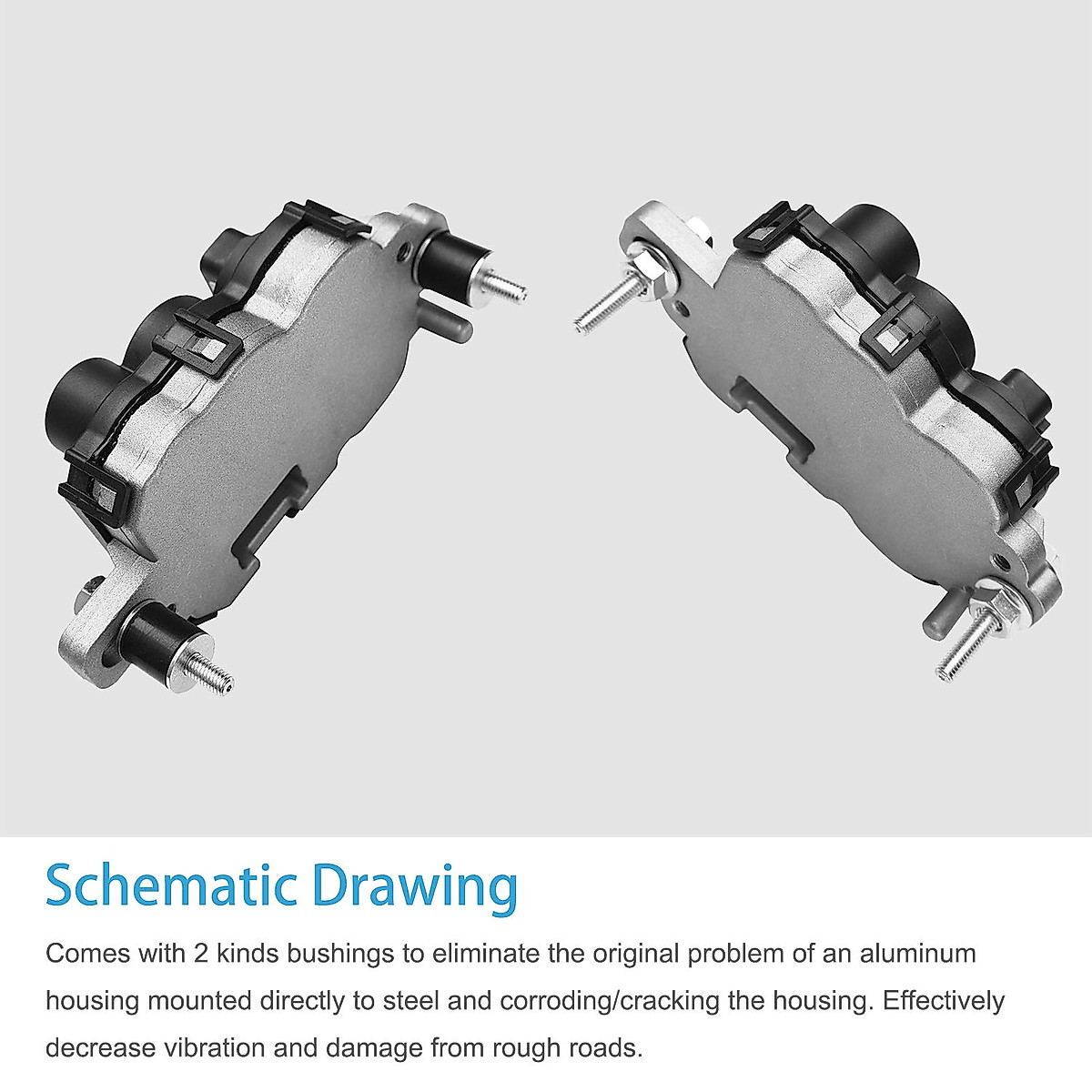 Schematic Drawing

Comes with 2 kinds bushings to eliminate the original problem of an aluminum housing mounted directly to steel and corroding/cracking the housing. Effectively decrease vibration and damage from rough roads.