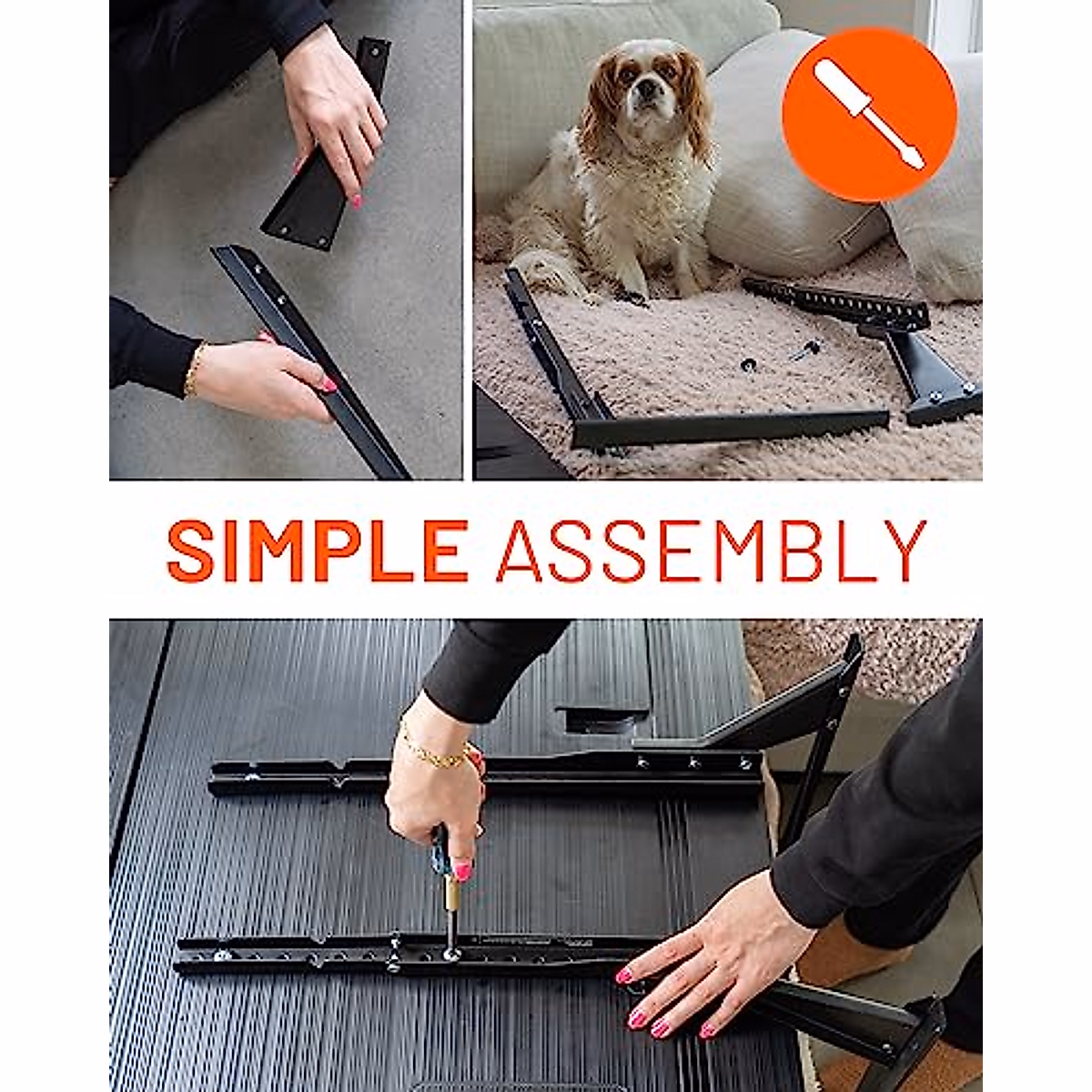 SIMPLE ASSEMBLY