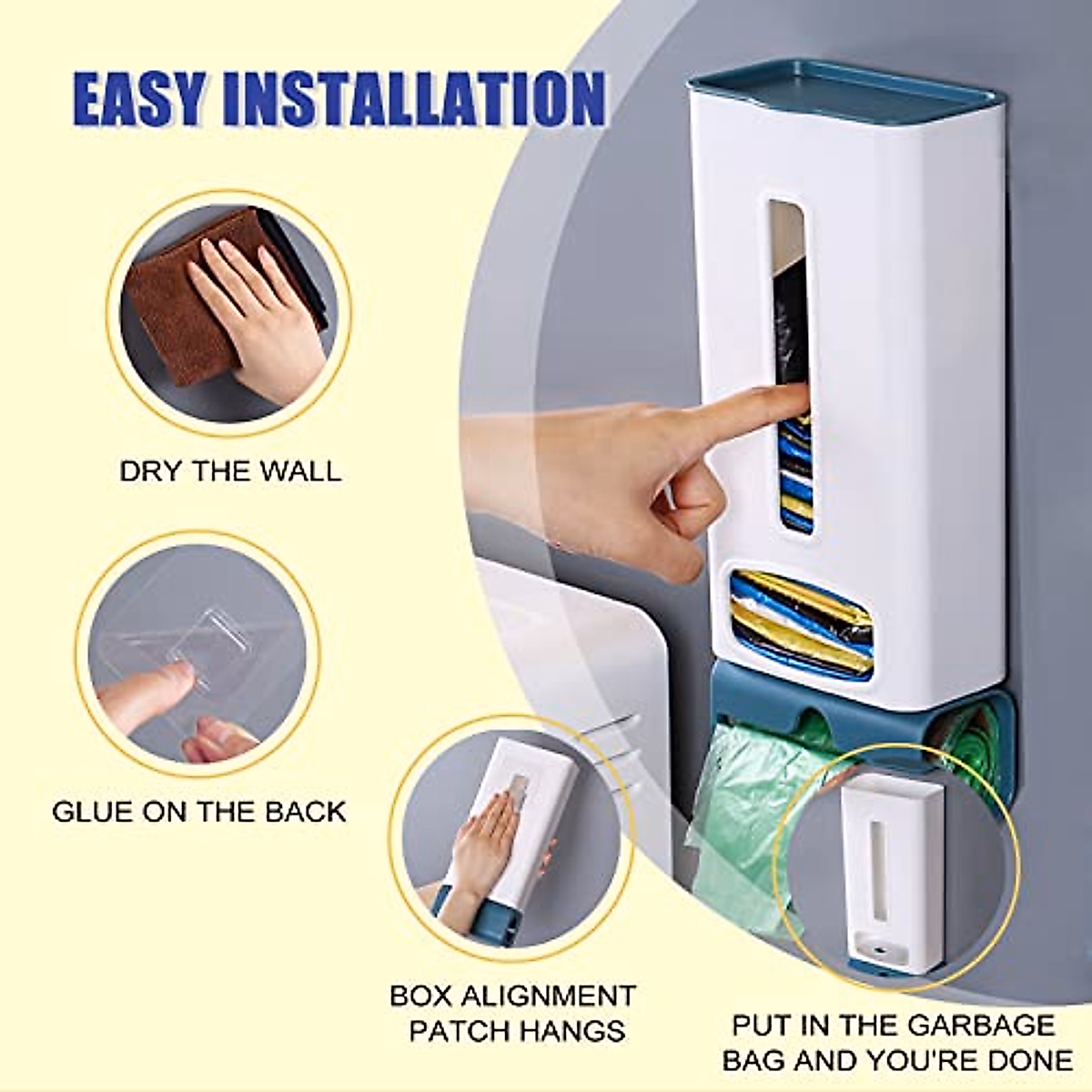 EASY INSTALLATION

DRY THE WALL

GLUE ON THE BACK

BOX ALIGNMENT PATCH HANGS

PUT IN THE GARBAGE BAG AND YOU'RE DONE