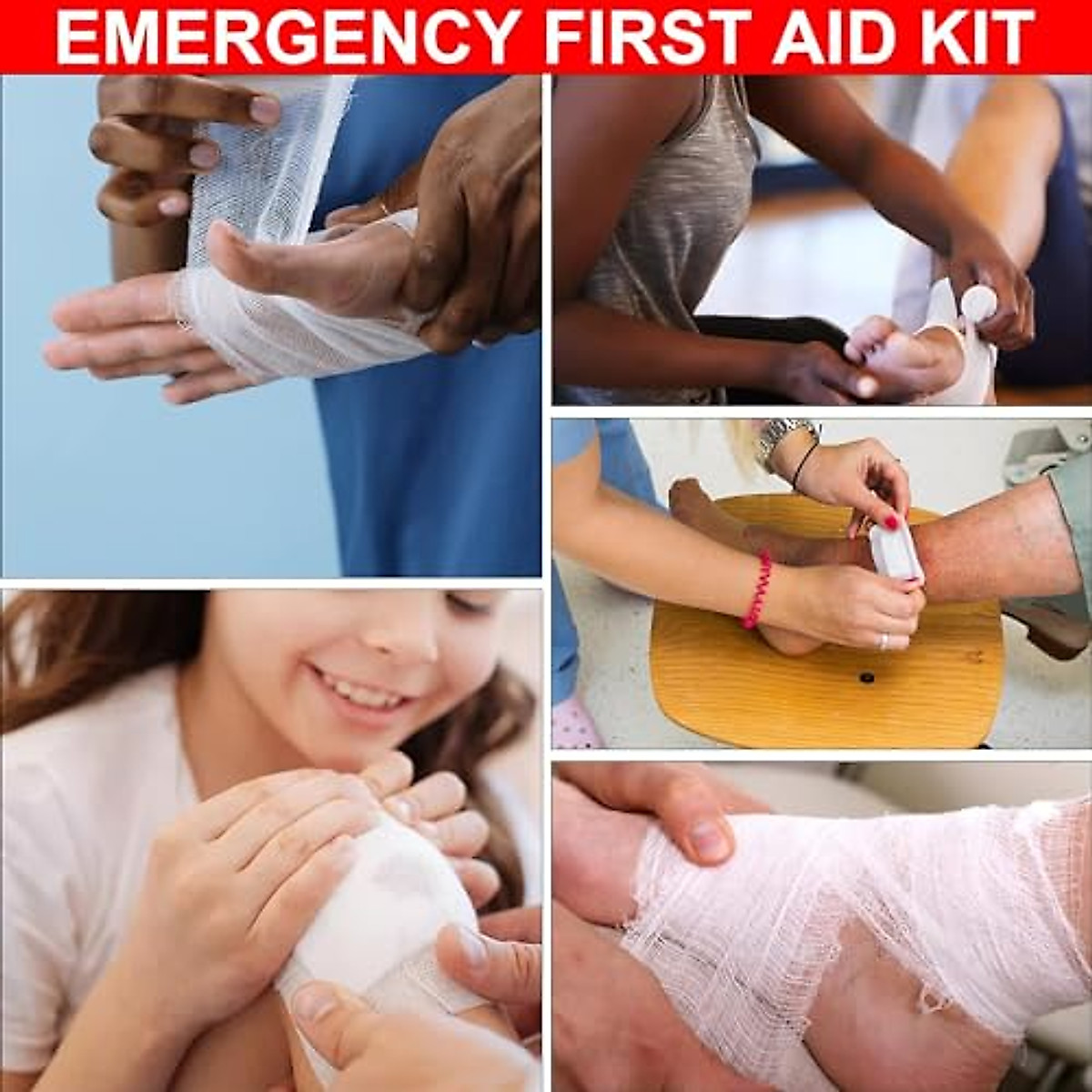 EMERGENCY FIRST AID KIT