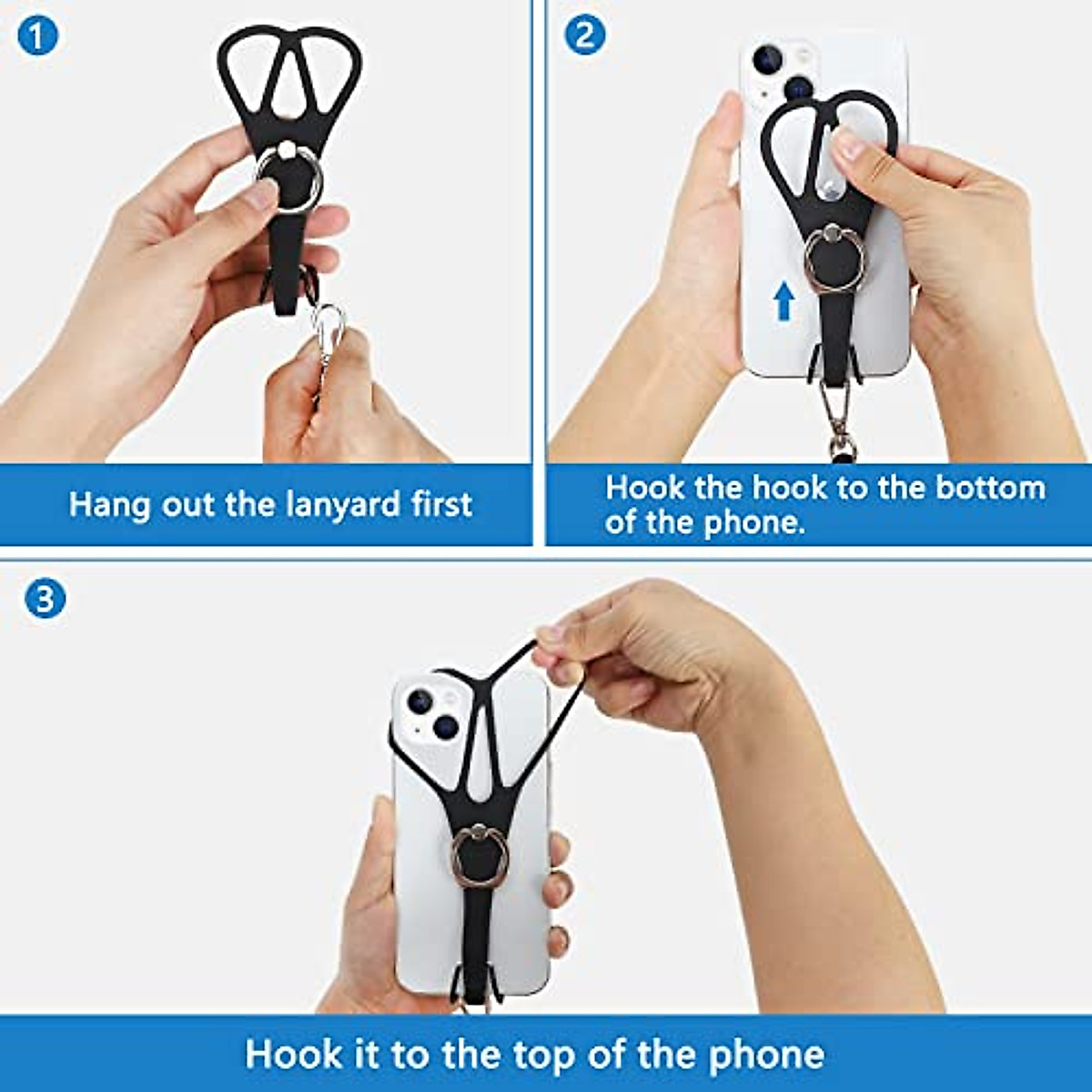 1

Hang out the lanyard first

2

Hook the hook to the bottom of the phone.

3

Hook it to the top of the phone