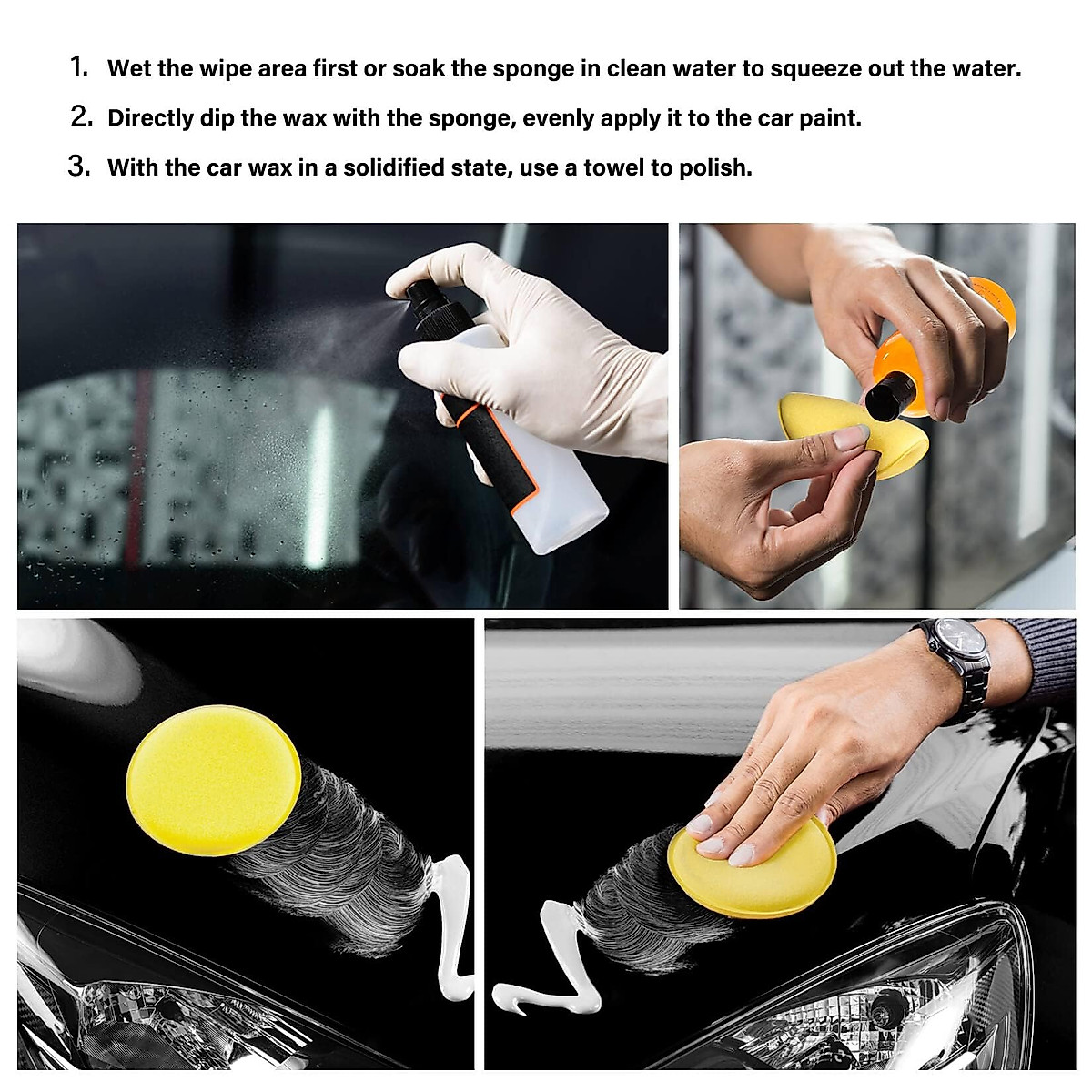 1. Wet the wipe area first or soak the sponge in clean water to squeeze out the water.
2. Directly dip the wax with the sponge, evenly apply it to the car paint.
3. With the car wax in a solidified state, use a towel to polish.