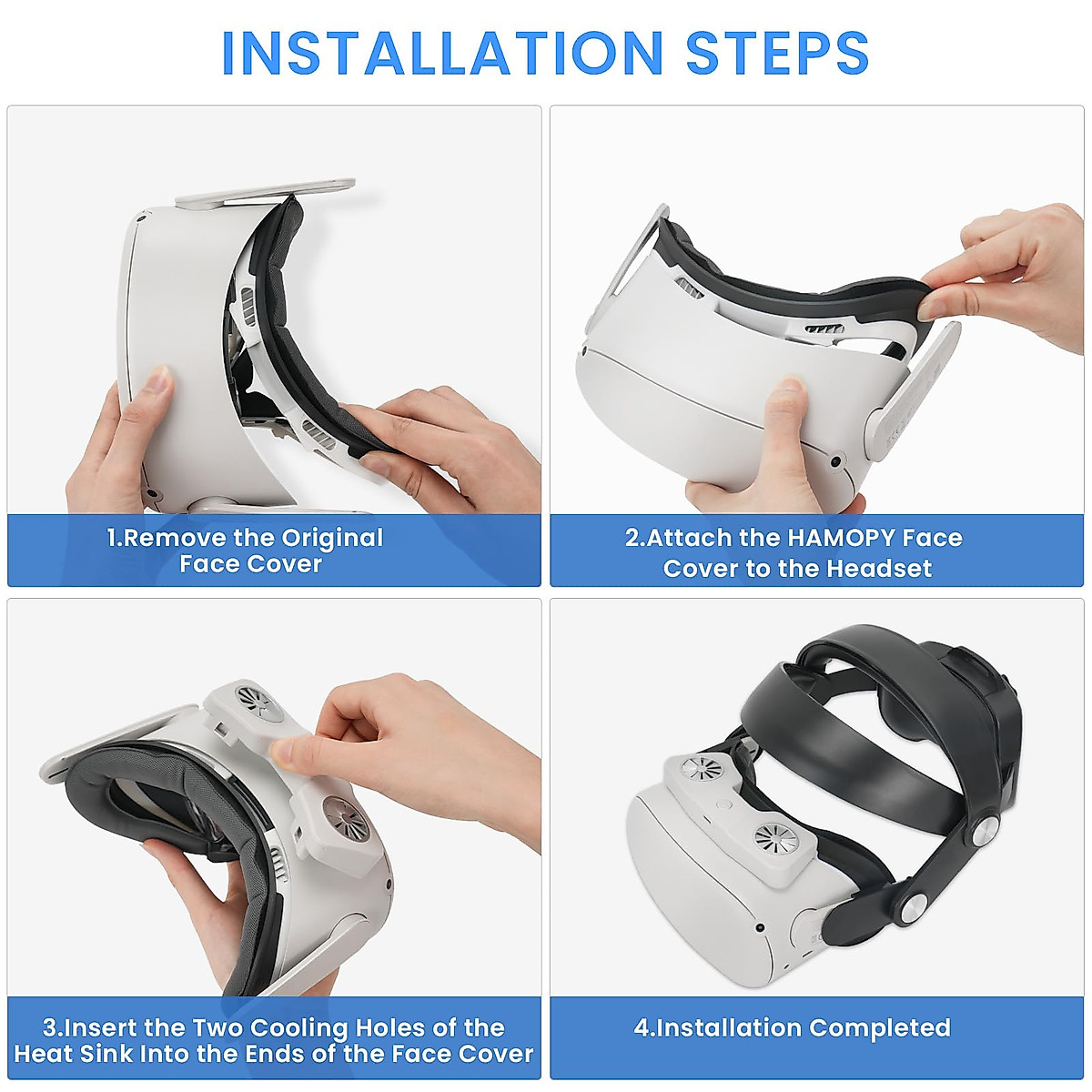 INSTALLATION STEPS

1.Remove the Original Face Cover

2.Attach the HAMOPY Face Cover to the Headset

3.Insert the Two Cooling Holes of the Heat Sink Into the Ends of the Face Cover

4.Installation Completed