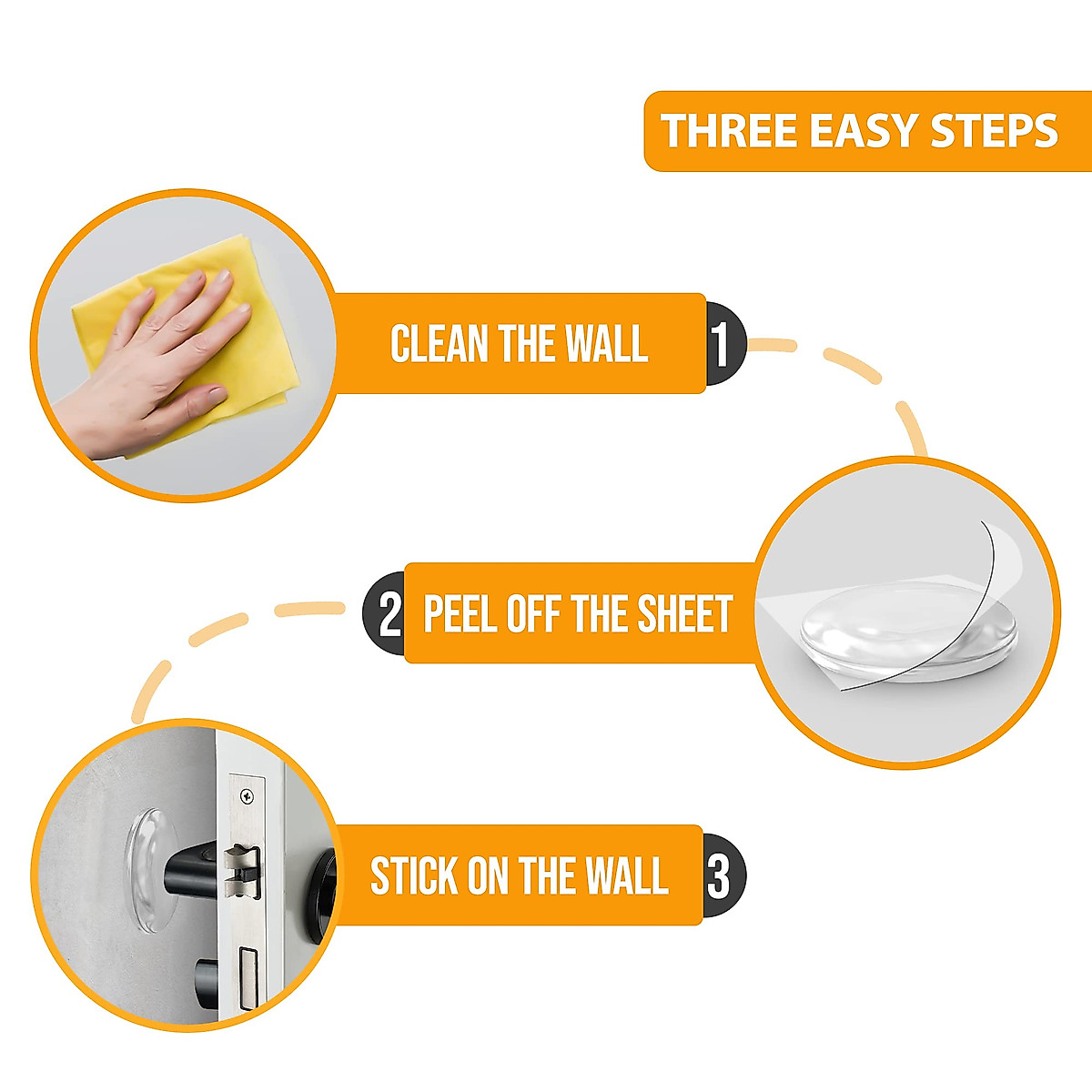 THREE EASY STEPS

CLEAN THE WALL 1

2 PEEL OFF THE SHEET

STICK ON THE WALL 3