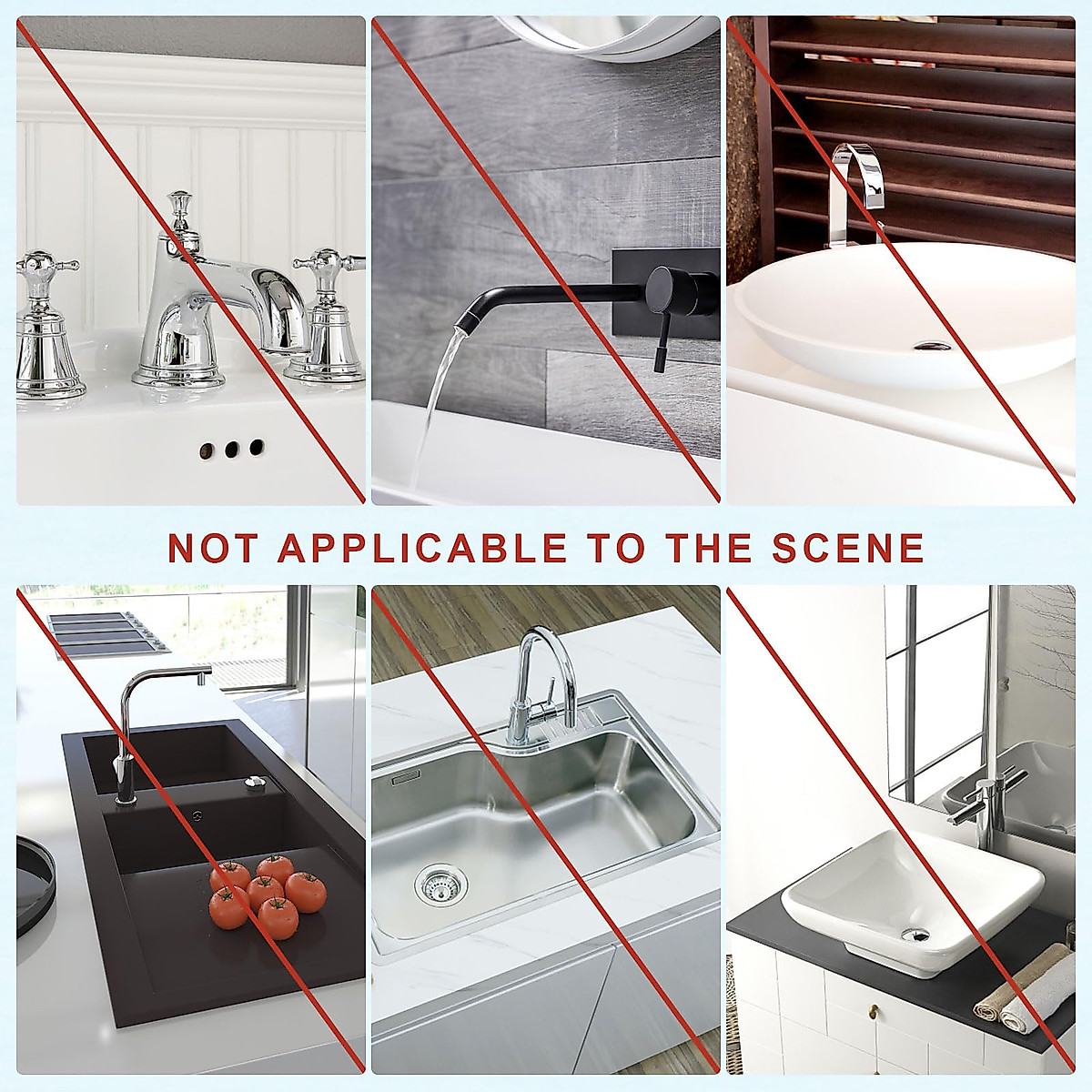 NOT APPLICABLE TO THE SCENE