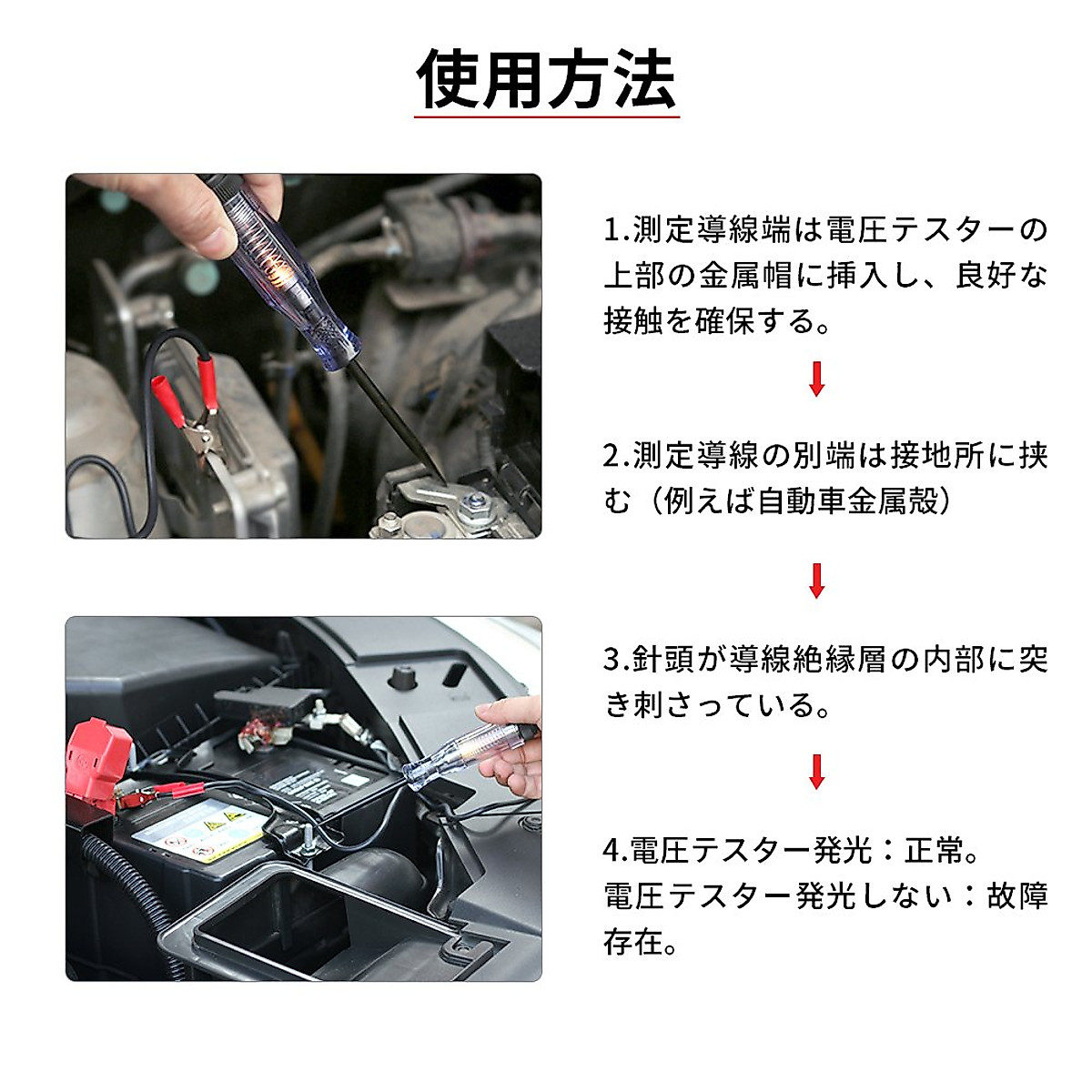 使用方法

1.測定導線端は電圧テスターの上部の金属帽に挿入し、良好な接触を確保する。

2.測定導線の別端は接地所に挟む（例えば自動車金属殻）

3.針頭が導線絶縁層の内部に突き刺さっている。

4.電圧テスター発光：正常。
電圧テスター発光しない：故障存在。