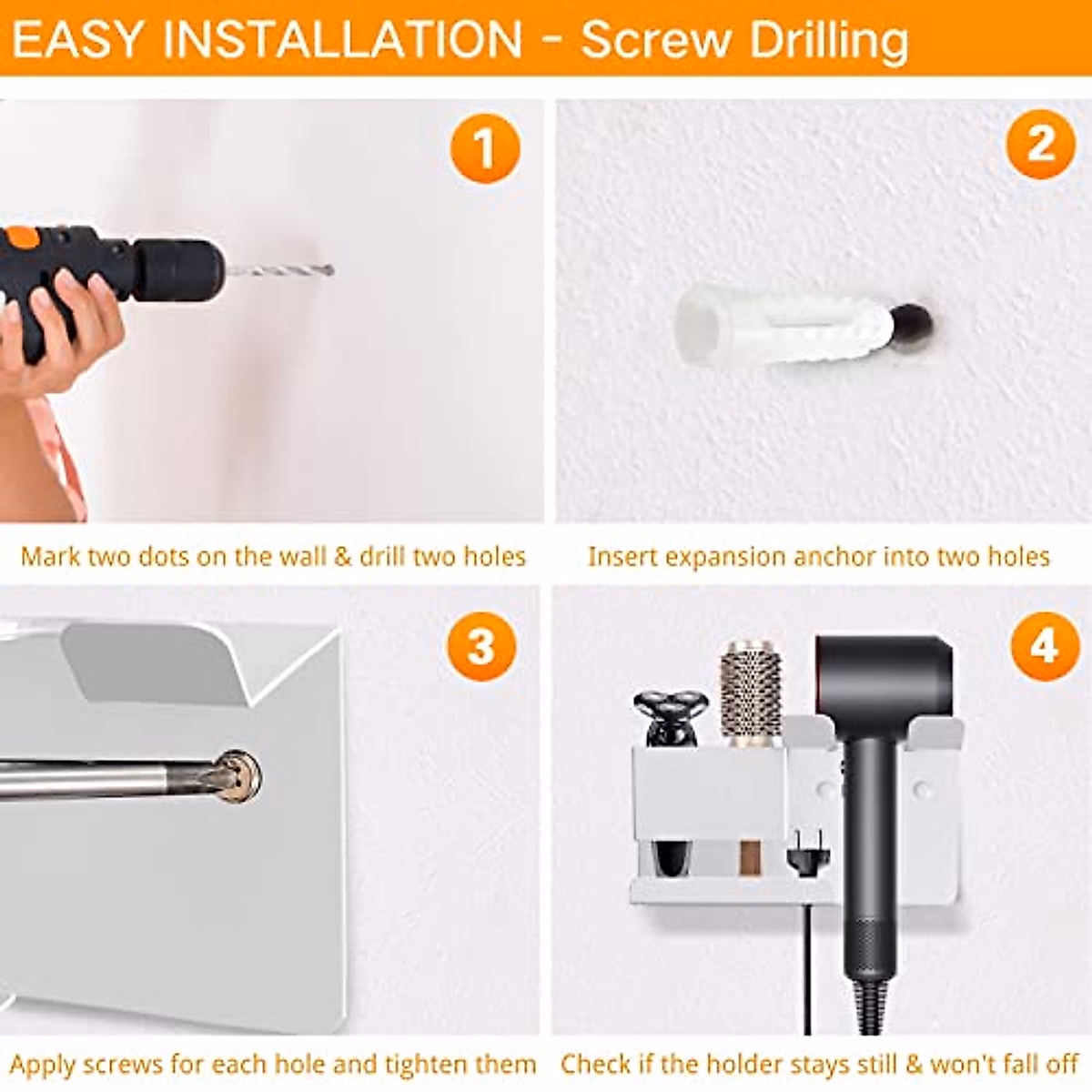 EASY INSTALLATION - Screw Drilling

1

Mark two dots on the wall & drill two holes

2

Insert expansion anchor into two holes

3

Apply screws for each hole and tighten them

4

Check if the holder stays still & won't fall off