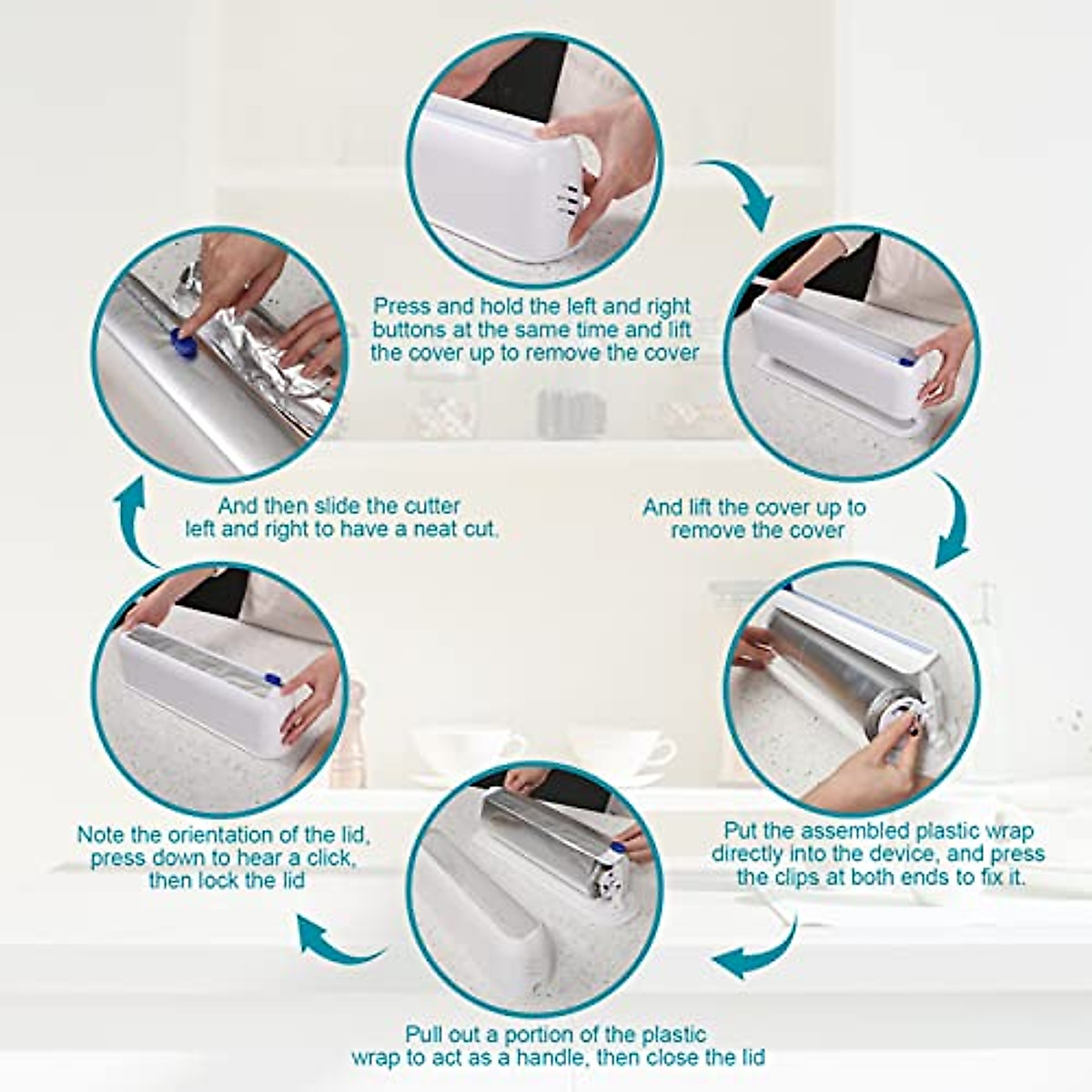 Press and hold the left and right buttons at the same time and lift the cover up to remove the cover

And lift the cover up to remove the cover

Put the assembled plastic wrap directly into the device, and press the clips at both ends to fix it.

Pull out a portion of the plastic wrap to act as a handle, then close the lid

Note the orientation of the lid, press down to hear a click, then lock the lid

And then slide the cutter left and right to have a neat cut.