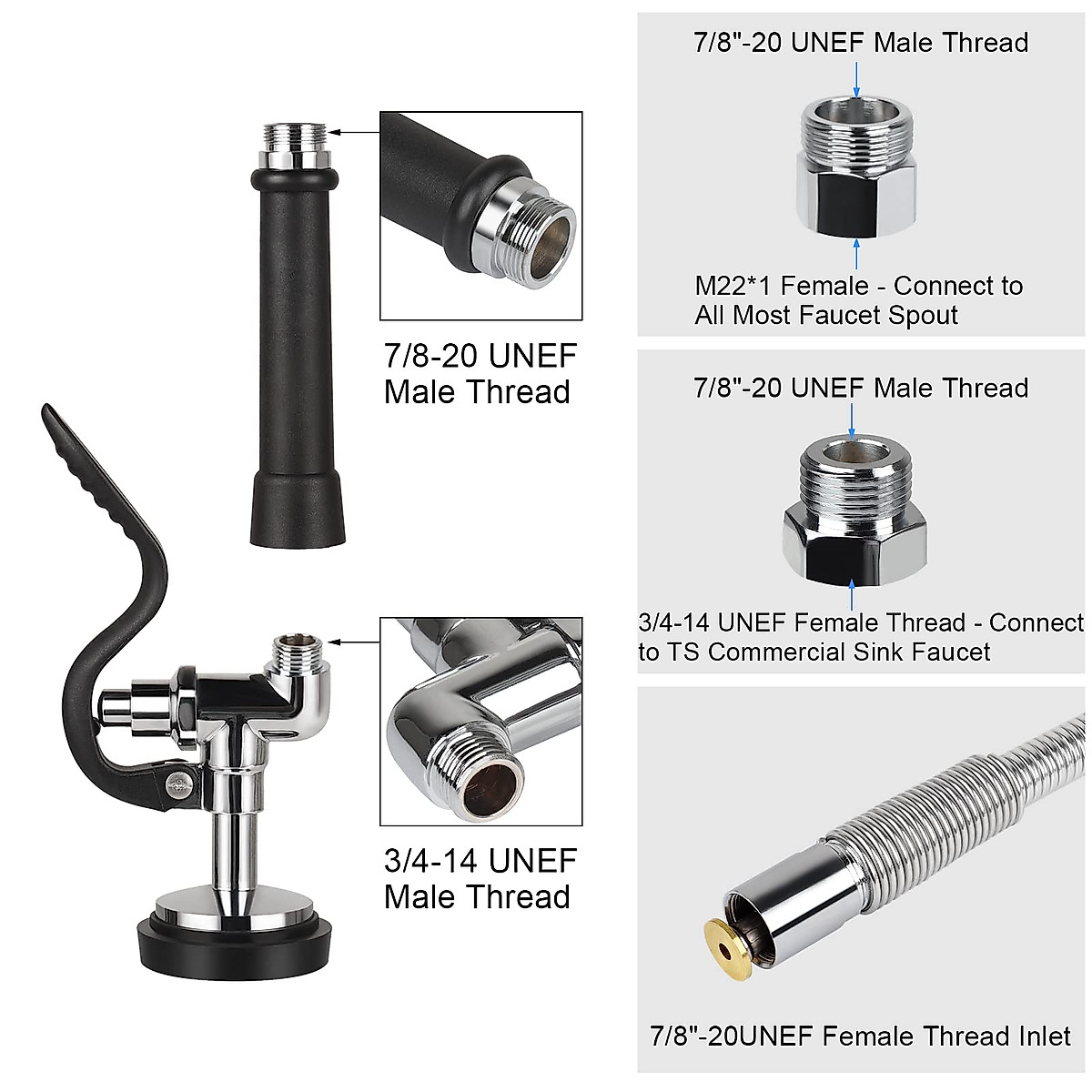 7/8-20 UNEF Male Thread

3/4-14 UNEF Male Thread

7/8"-20 UNEF Male Thread

M22*1 Female - Connect to All Most Faucet Spout

7/8"-20 UNEF Male Thread

3/4-14 UNEF Female Thread - Connect to TS Commercial Sink Faucet

7/8"-20UNEF Female Thread Inlet