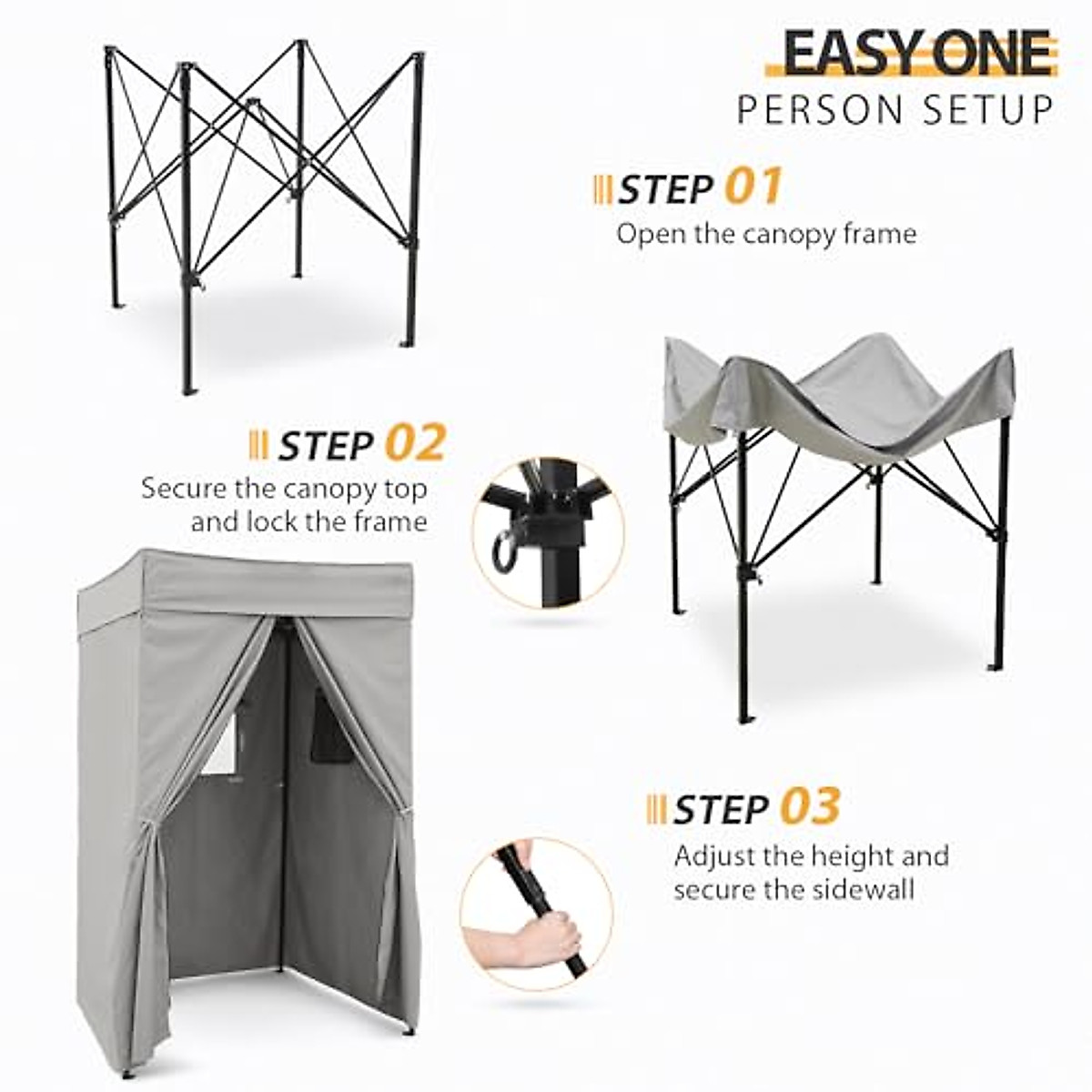 EASY ONE
PERSON SETUP

STEP 01
Open the canopy frame

STEP 02
Secure the canopy top and lock the frame

STEP 03
Adjust the height and secure the sidewall