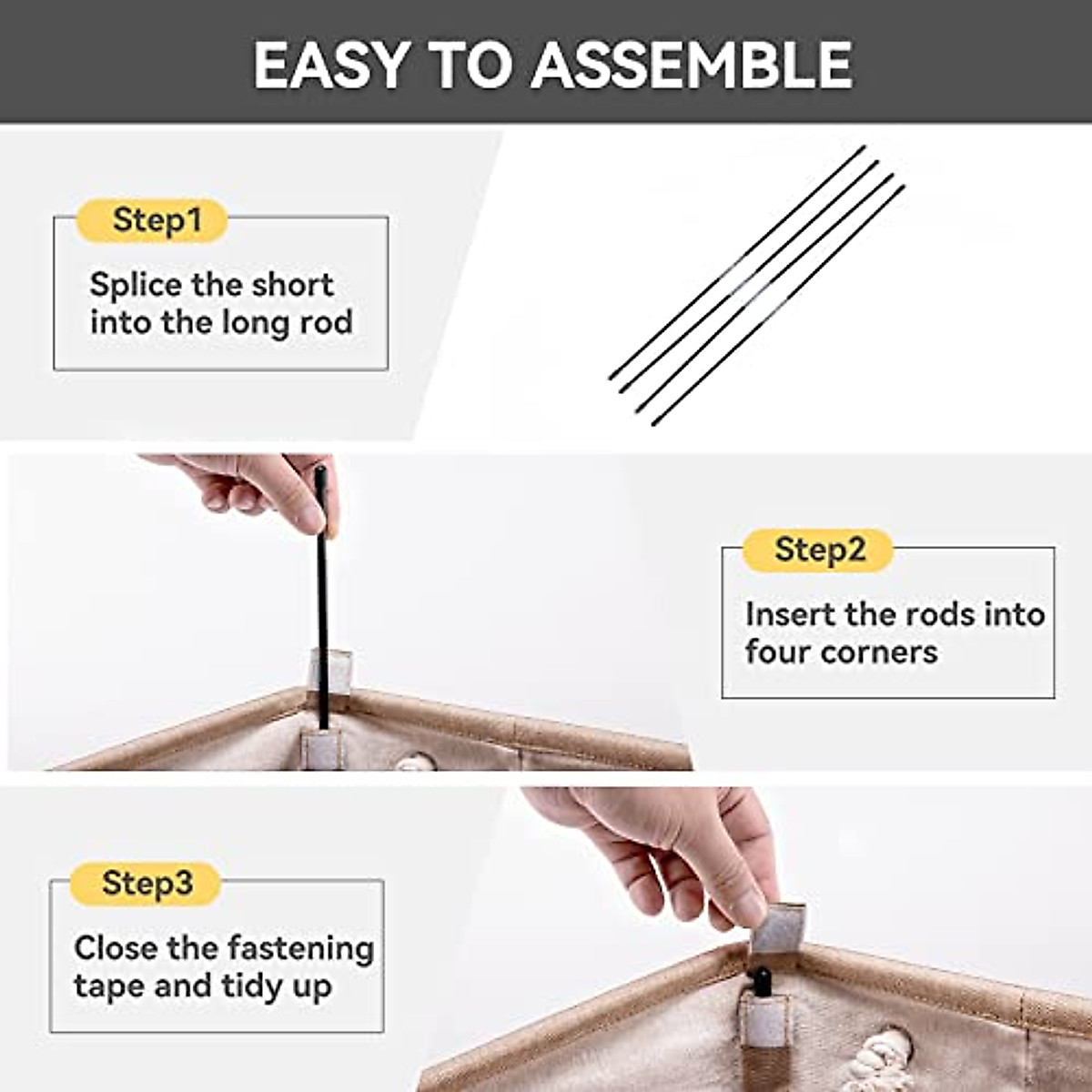 EASY TO ASSEMBLE

Step1

Splice the short into the long rod

Step2

Insert the rods into four corners

Step3

Close the fastening tape and tidy up