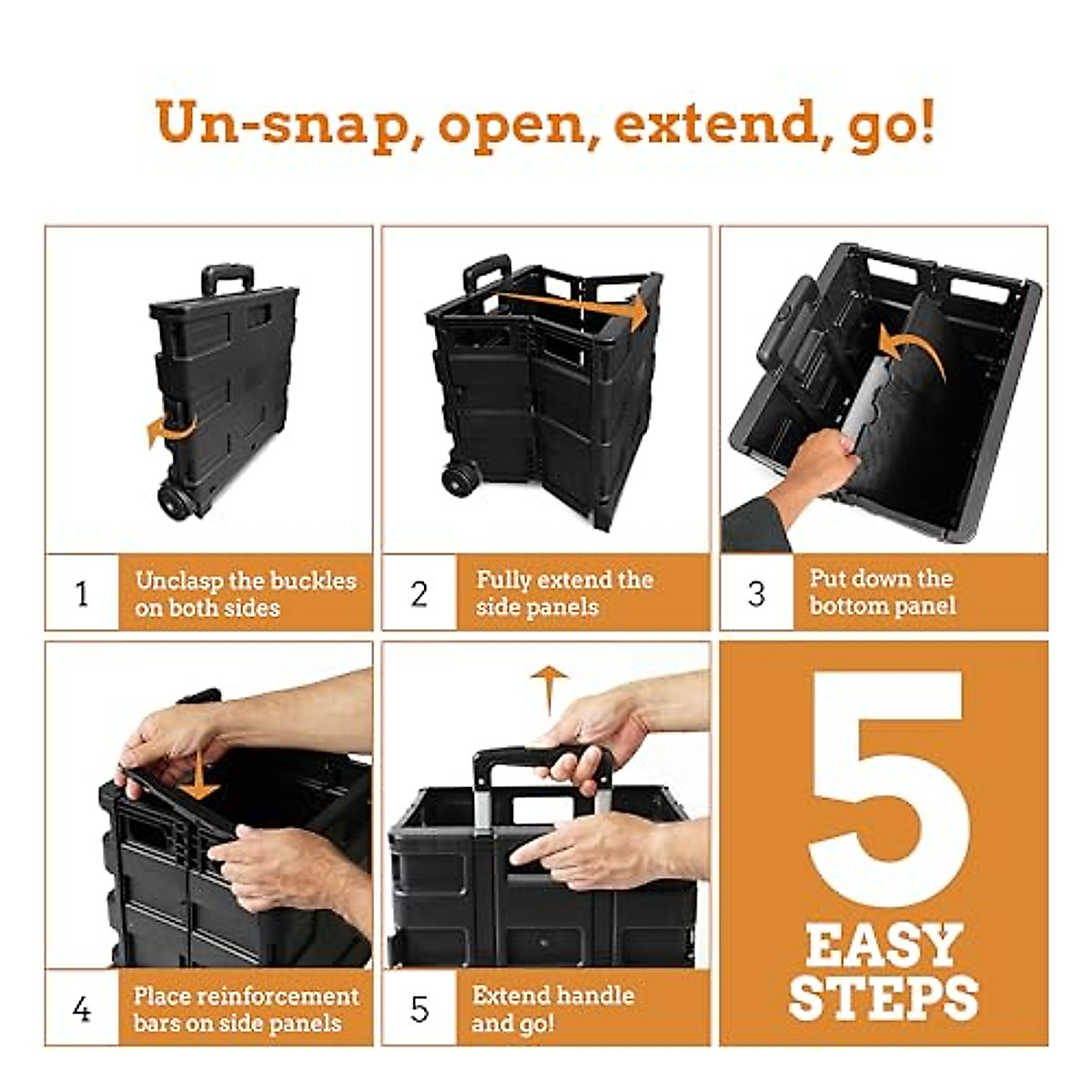 Un-snap, open, extend, go!

1 Unclasp the buckles on both sides

2 Fully extend the side panels

3 Put down the bottom panel

4 Place reinforcement bars on side panels

5 Extend handle and go!

5 EASY STEPS