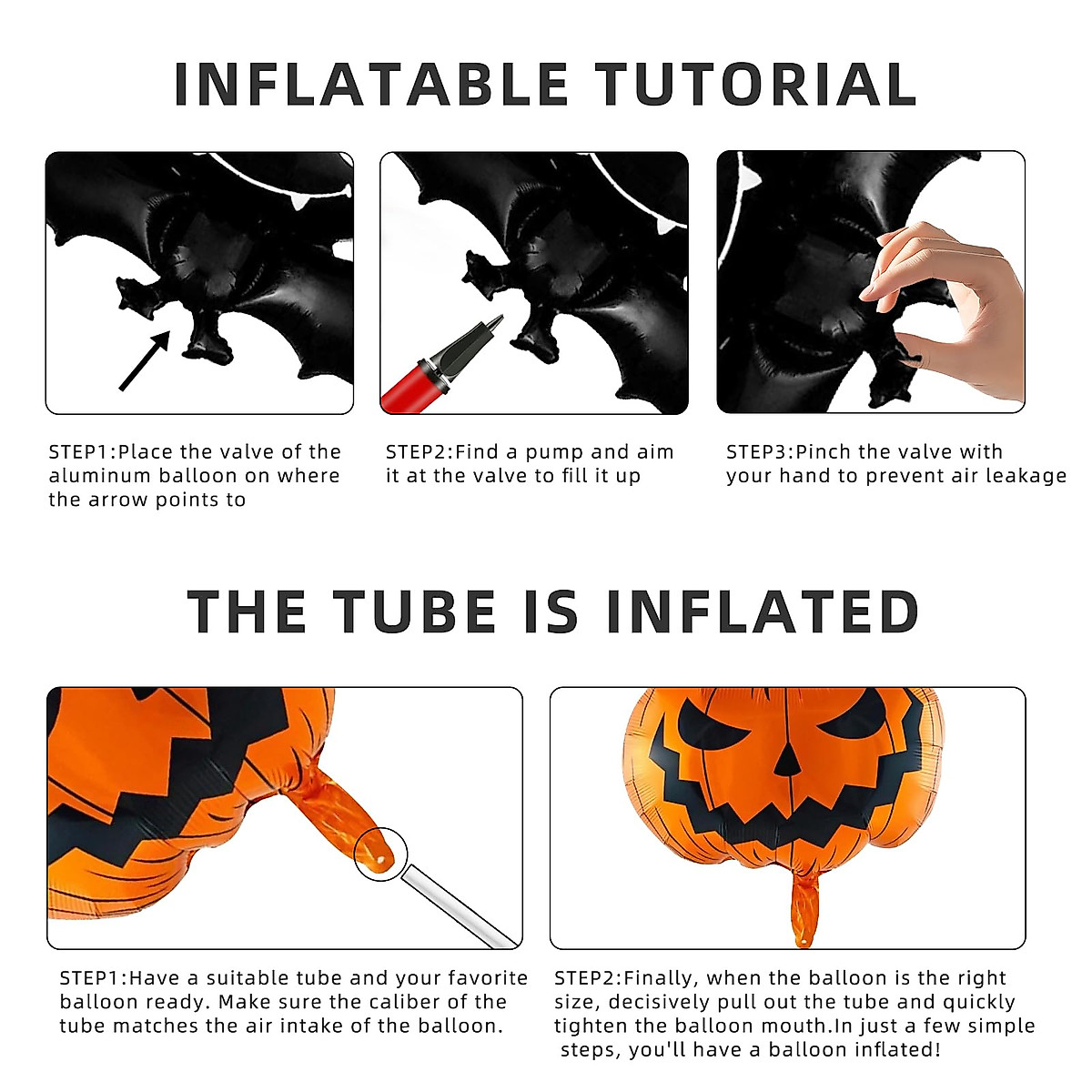 INFLATABLE TUTORIAL

STEP1:Place the valve of the aluminum balloon on where the arrow points to

STEP2:Find a pump and aim it at the valve to fill it up

STEP3:Pinch the valve with your hand to prevent air leakage

THE TUBE IS INFLATED

STEP1:Have a suitable tube and your favorite balloon ready. Make sure the caliber of the tube matches the air intake of the balloon.

STEP2:Finally, when the balloon is the right size, decisively pull out the tube and quickly tighten the balloon mouth.In just a few simple steps, you'll have a balloon inflated!