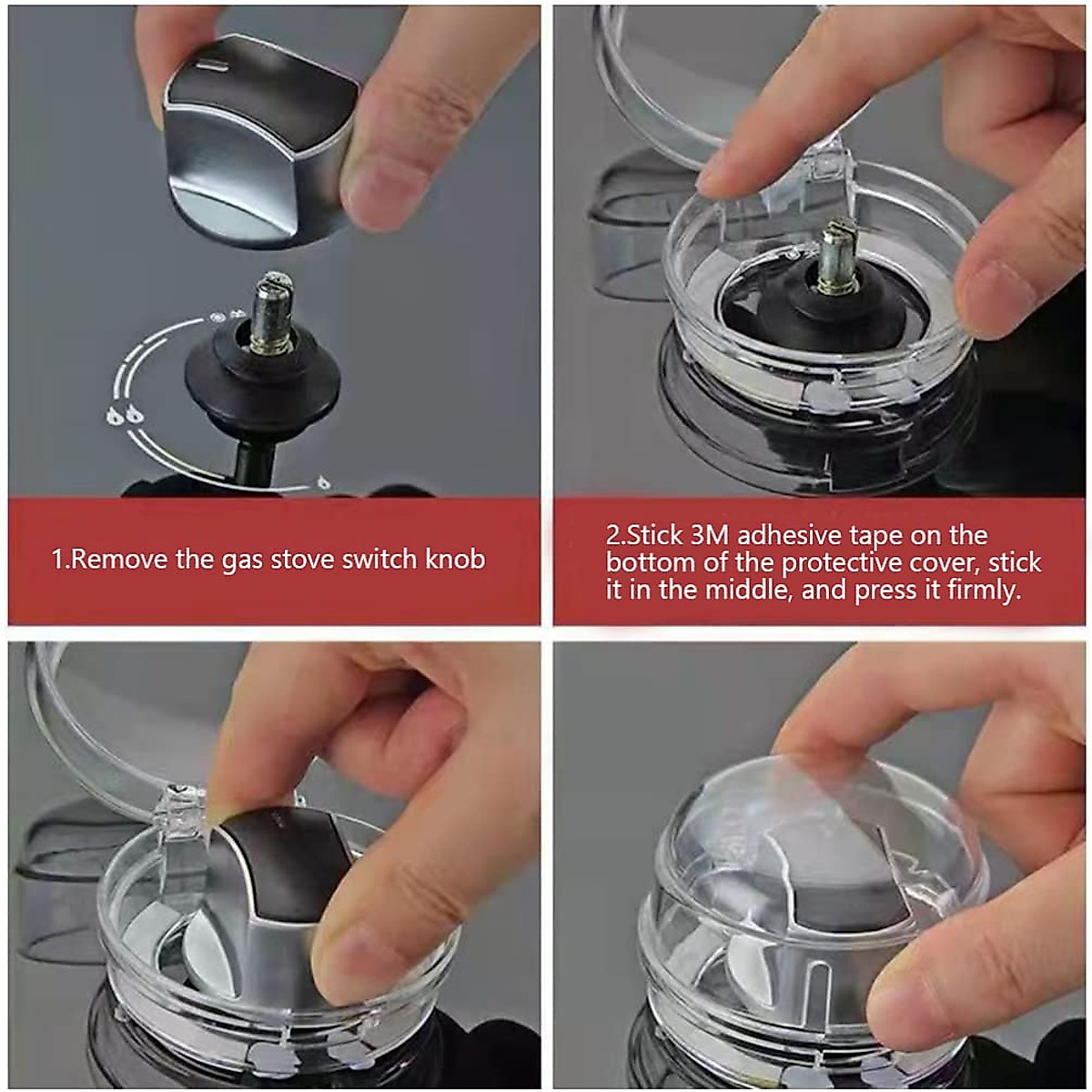 1.Remove the gas stove switch knob

2.Stick 3M adhesive tape on the bottom of the protective cover, stick it in the middle, and press it firmly.