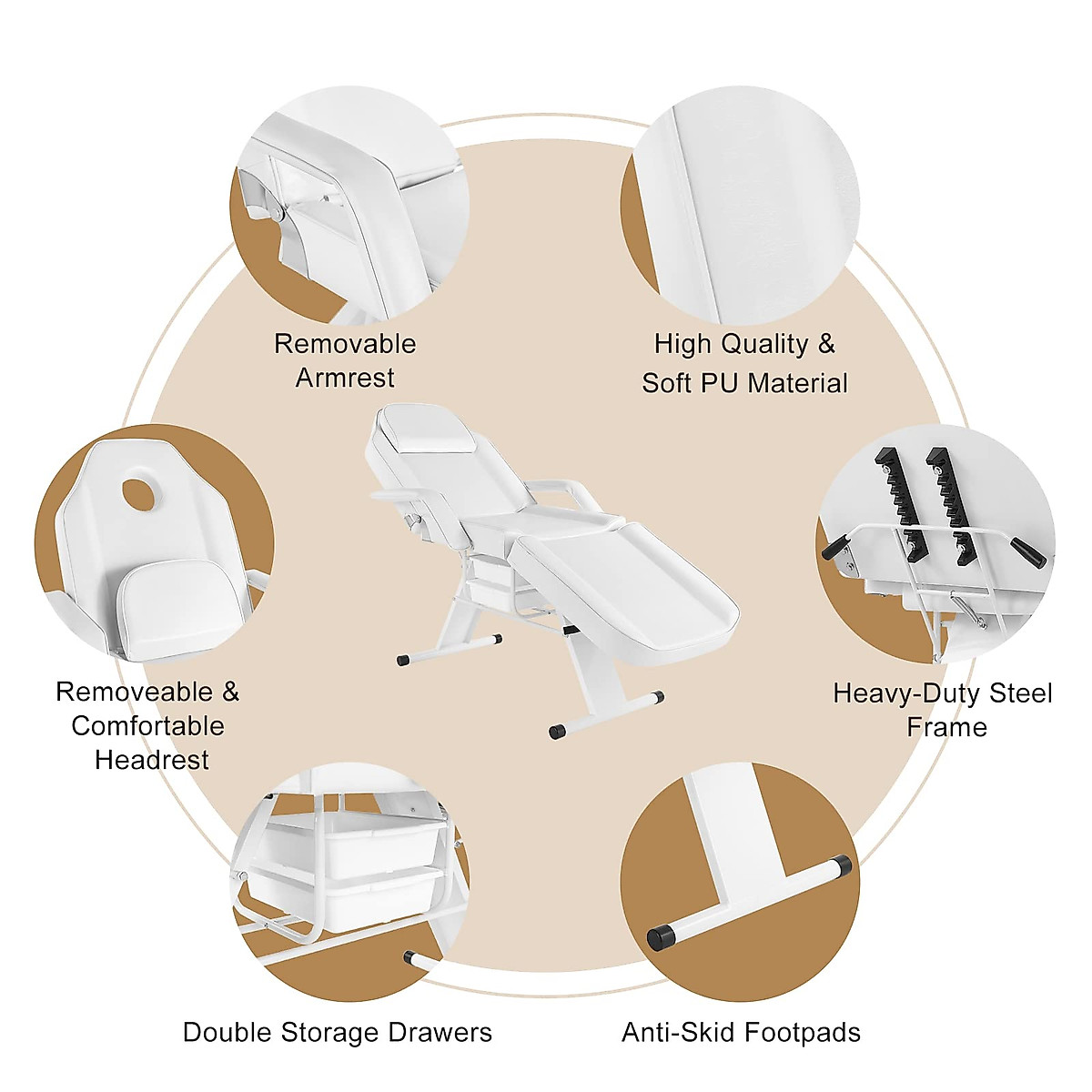 Removable Armrest

High Quality & Soft PU Material

Removeable & Comfortable Headrest

Heavy-Duty Steel Frame

Double Storage Drawers

Anti-Skid Footpads