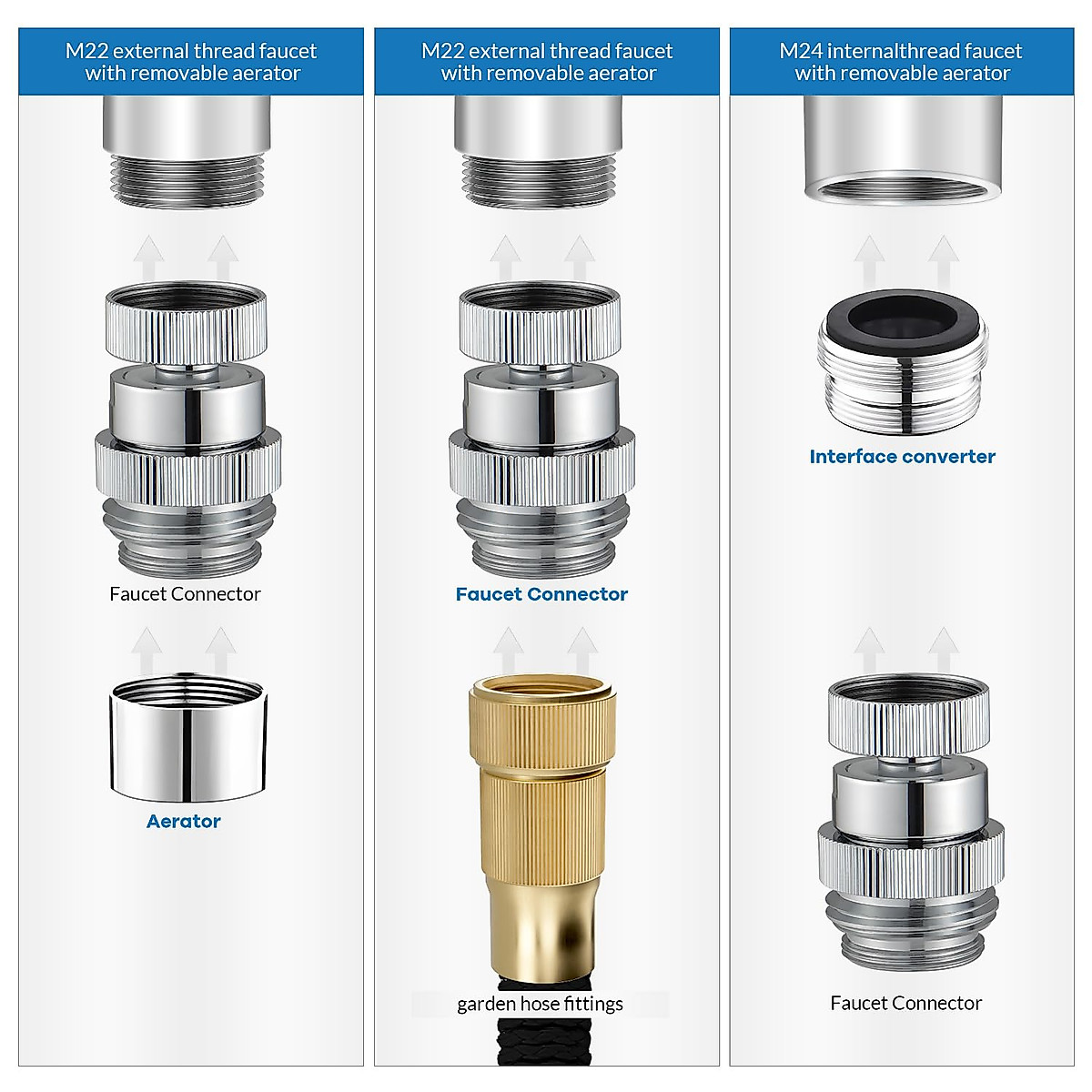 M22 external thread faucet with removable aerator

Faucet Connector

Aerator

M22 external thread faucet with removable aerator

Faucet Connector

garden hose fittings

M24 internalthread faucet with removable aerator

Interface converter

Faucet Connector