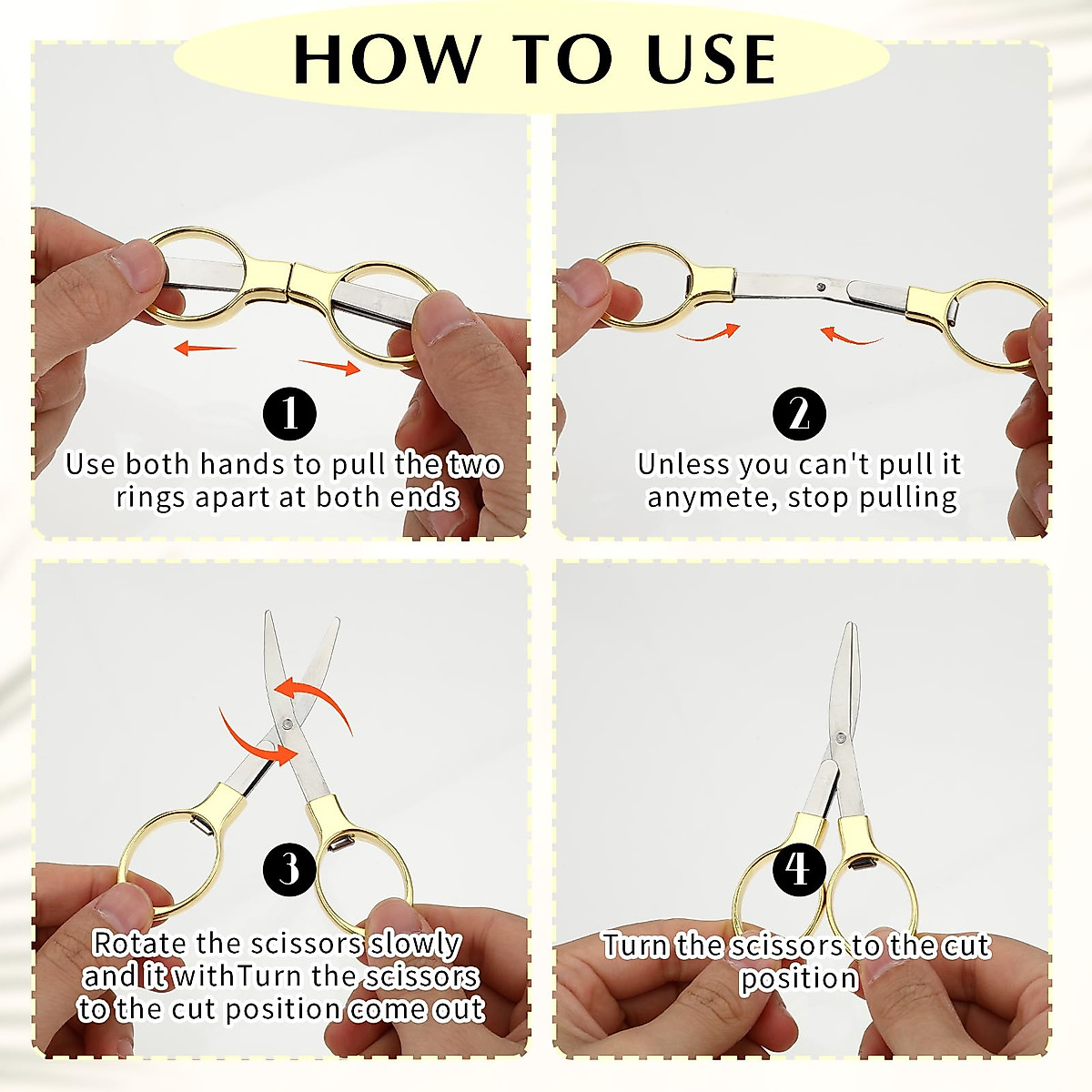 HOW TO USE

1
Use both hands to pull the two rings apart at both ends

2
Unless you can't pull it anymete, stop pulling

3
Rotate the scissors slowly and it withTurn the scissors to the cut position come out

4
Turn the scissors to the cut position