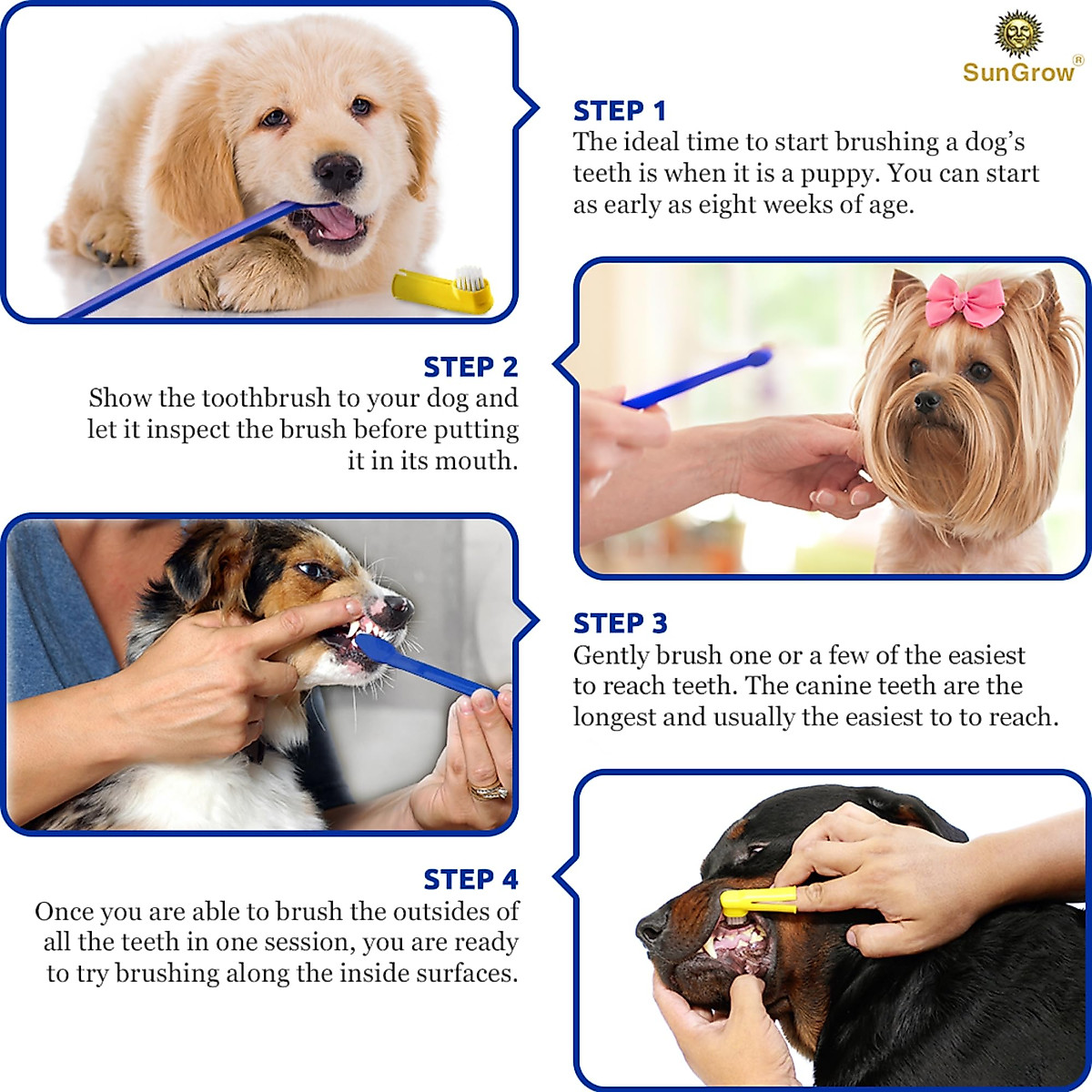 SunGrow®

STEP 1
The ideal time to start brushing a dog's teeth is when it is a puppy. You can start as early as eight weeks of age.

STEP 2
Show the toothbrush to your dog and let it inspect the brush before putting it in its mouth.

STEP 3
Gently brush one or a few of the easiest to reach teeth. The canine teeth are the longest and usually the easiest to to reach.

STEP 4
Once you are able to brush the outsides of all the teeth in one session, you are ready to try brushing along the inside surfaces.