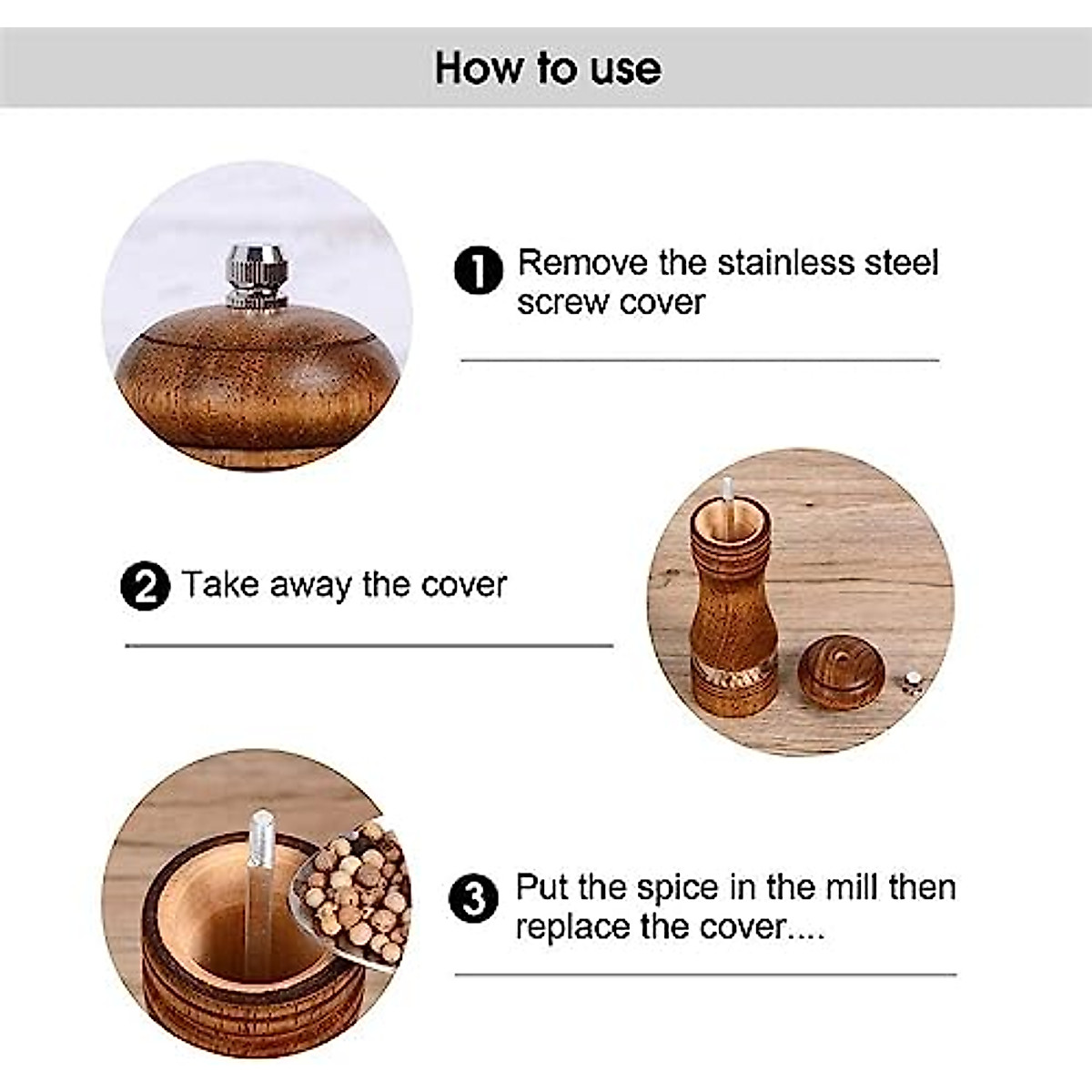 How to use

1 Remove the stainless steel screw cover

2 Take away the cover

3 Put the spice in the mill then replace the cover....