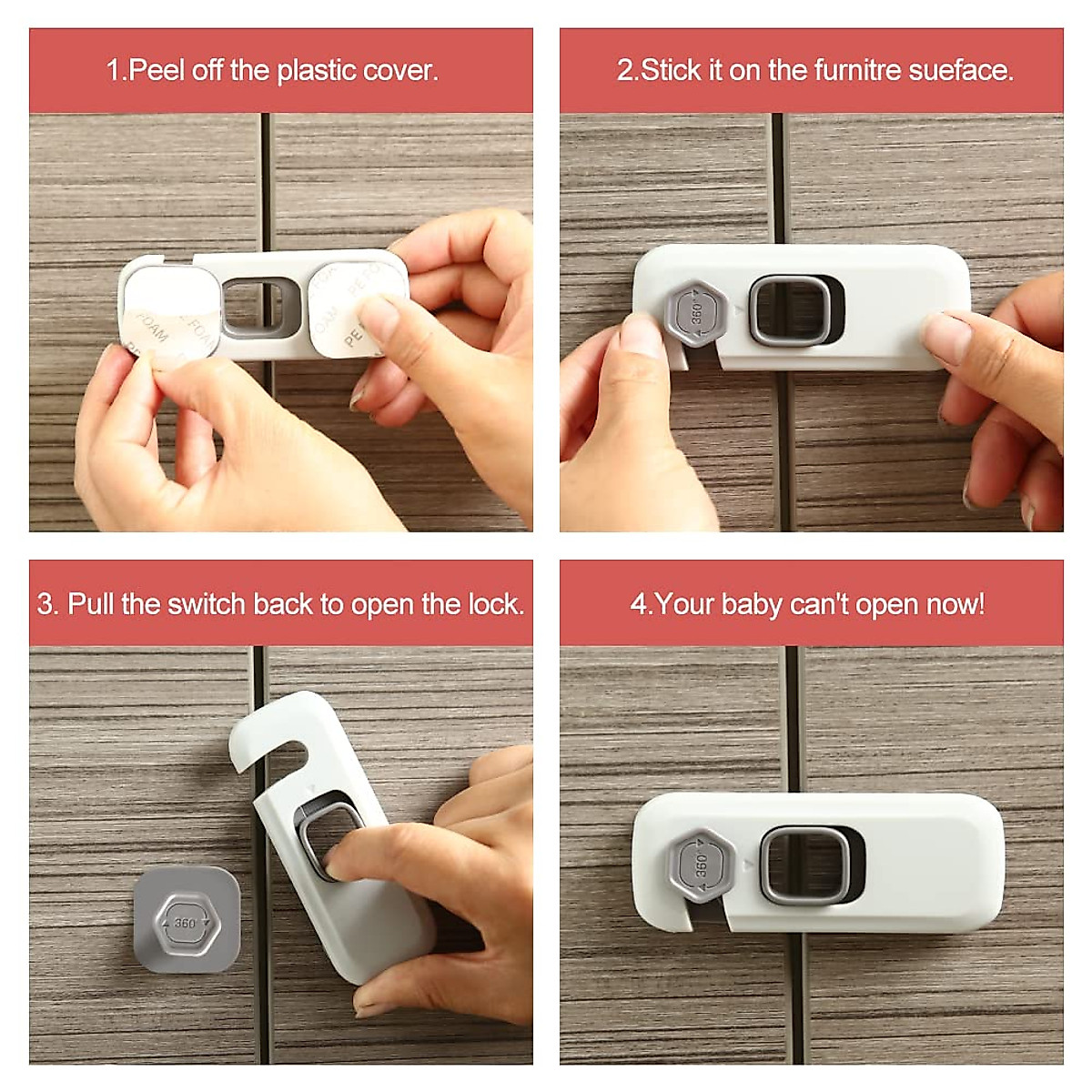 1.Peel off the plastic cover.

PE FOAM

PE FOAM

2.Stick it on the furnitre sueface.

360

3. Pull the switch back to open the lock.

360

4.Your baby can't open now!

360