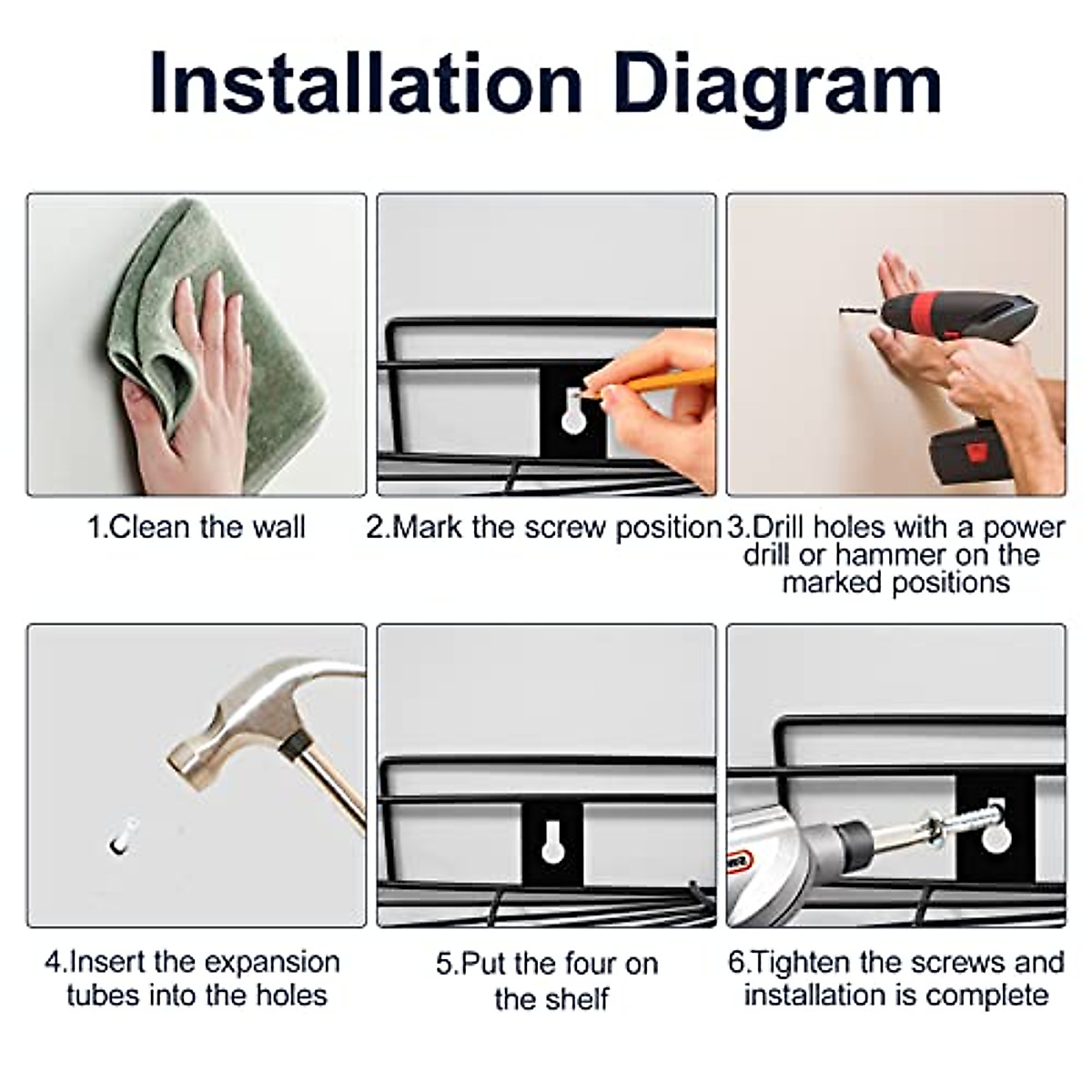 Installation Diagram

1.Clean the wall

2.Mark the screw position

3.Drill holes with a power drill or hammer on the marked positions

4.Insert the expansion tubes into the holes

5.Put the four on the shelf

6.Tighten the screws and installation is complete