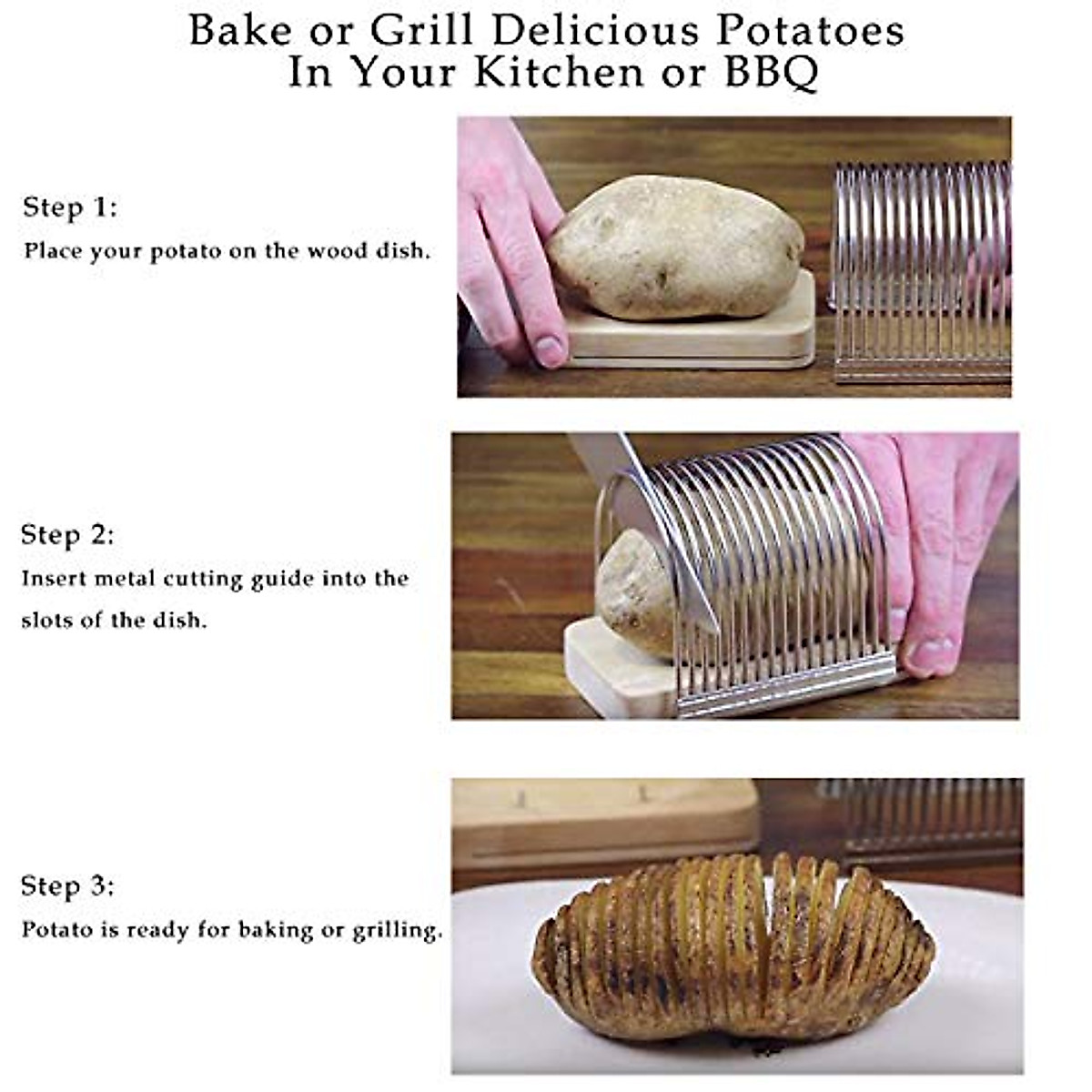 Bake or Grill Delicious Potatoes
In Your Kitchen or BBQ

Step 1:
Place your potato on the wood dish.

Step 2:
Insert metal cutting guide into the slots of the dish.

Step 3:
Potato is ready for baking or grilling.