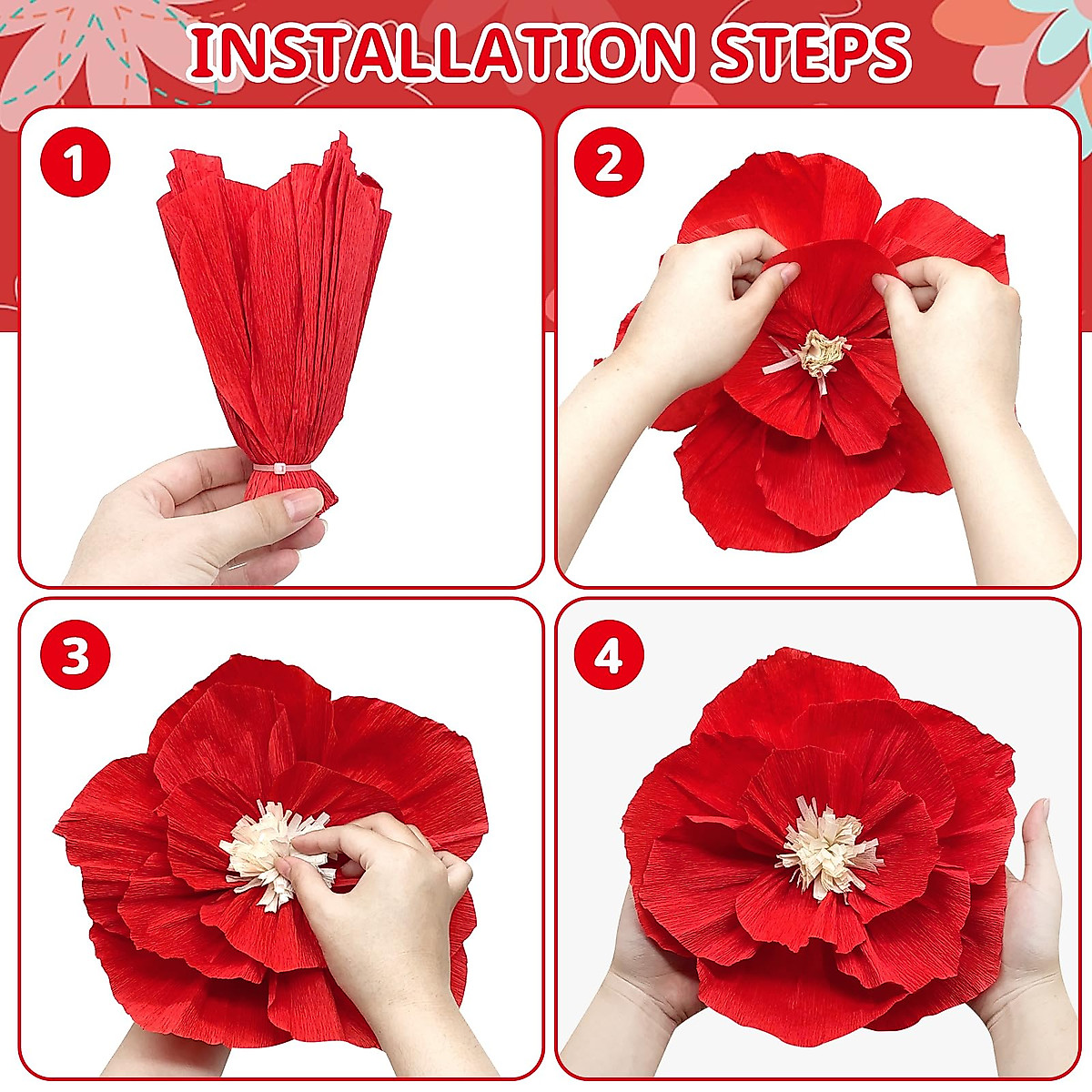 INSTALLATION STEPS

1

2

3

4