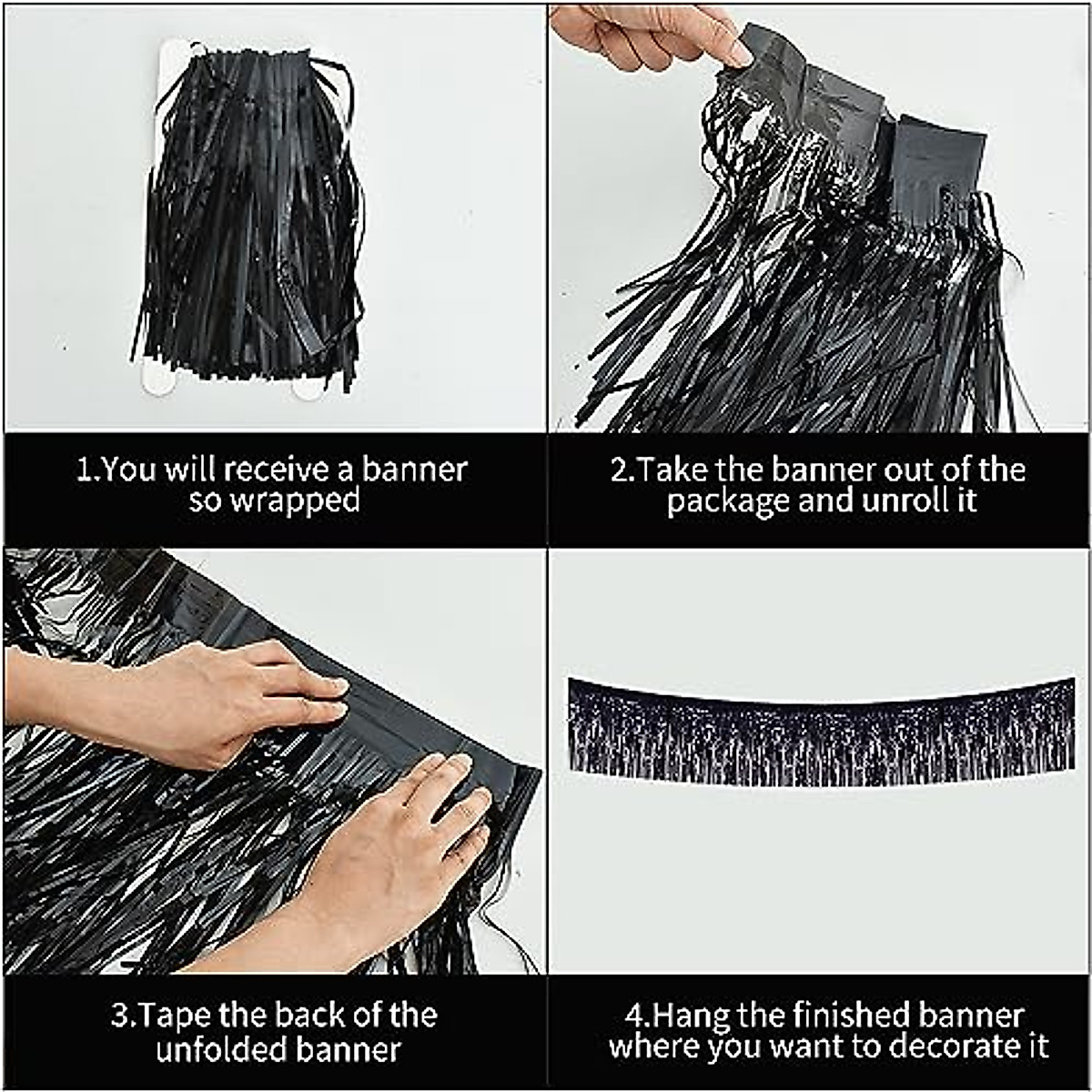 1.You will receive a banner so wrapped

2.Take the banner out of the package and unroll it

3.Tape the back of the unfolded banner

4.Hang the finished banner where you want to decorate it