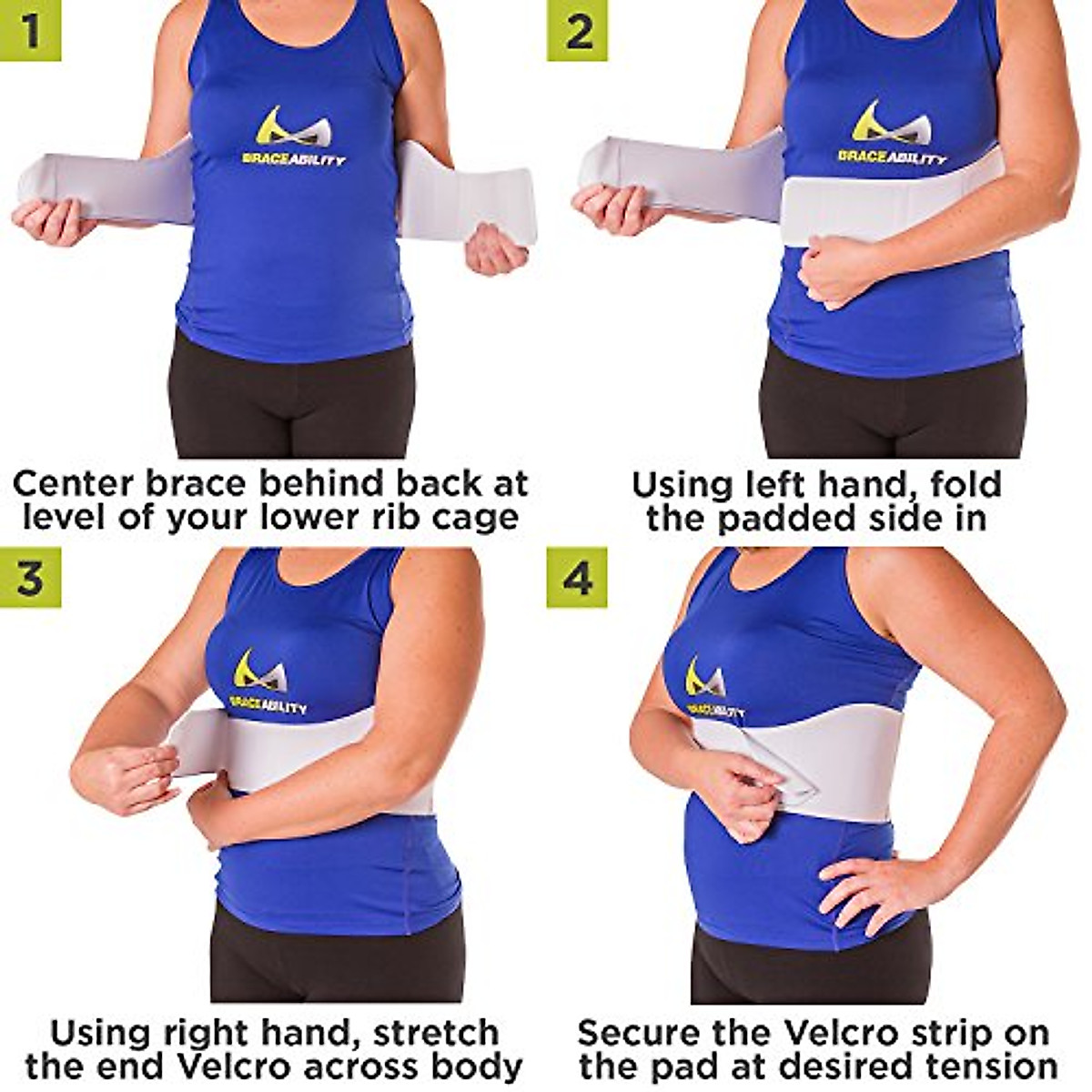 1

BRACEABILITY

Center brace behind back at level of your lower rib cage

2

BRACEABILITY

Using left hand, fold the padded side in

3

BRACEABILITY

Using right hand, stretch the end Velcro across body

4

BRACEABILITY

Secure the Velcro strip on the pad at desired tension