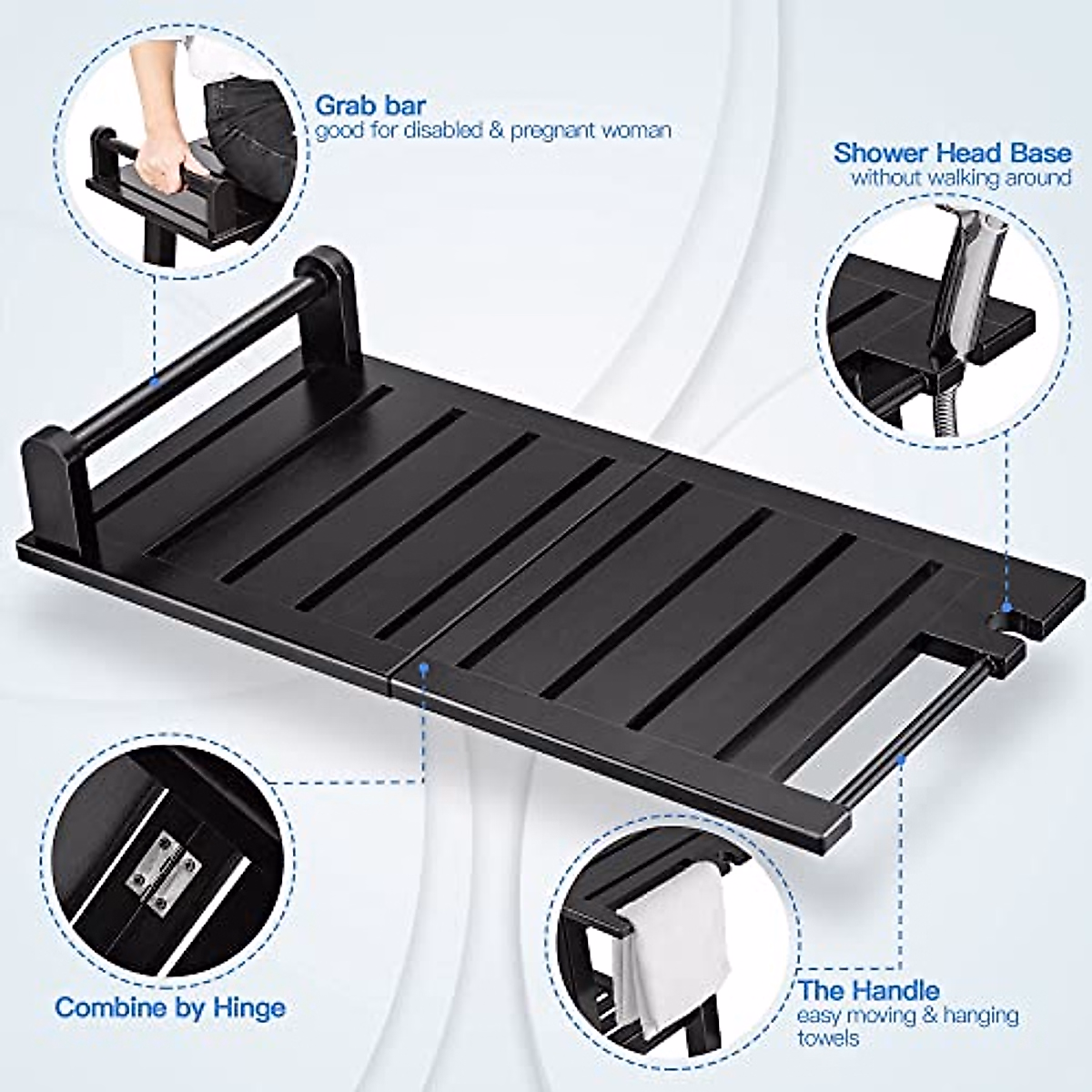 Grab bar
good for disabled & pregnant woman

Shower Head Base
without walking around

Combine by Hinge

The Handle
easy moving & hanging towels