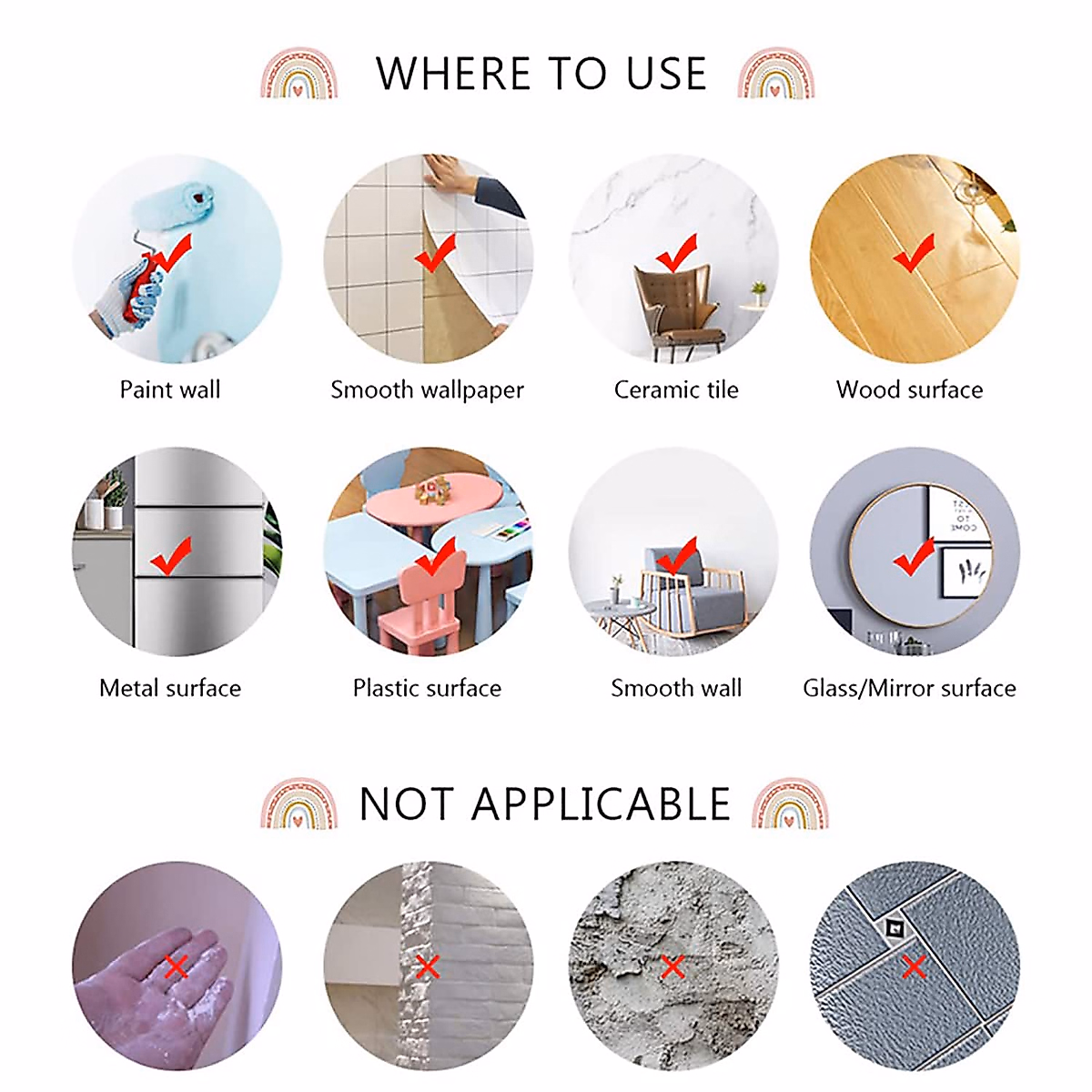 WHERE TO USE

Paint wall

Smooth wallpaper

Ceramic tile

Wood surface

Metal surface

Plastic surface

Smooth wall

Glass/Mirror surface

NOT APPLICABLE