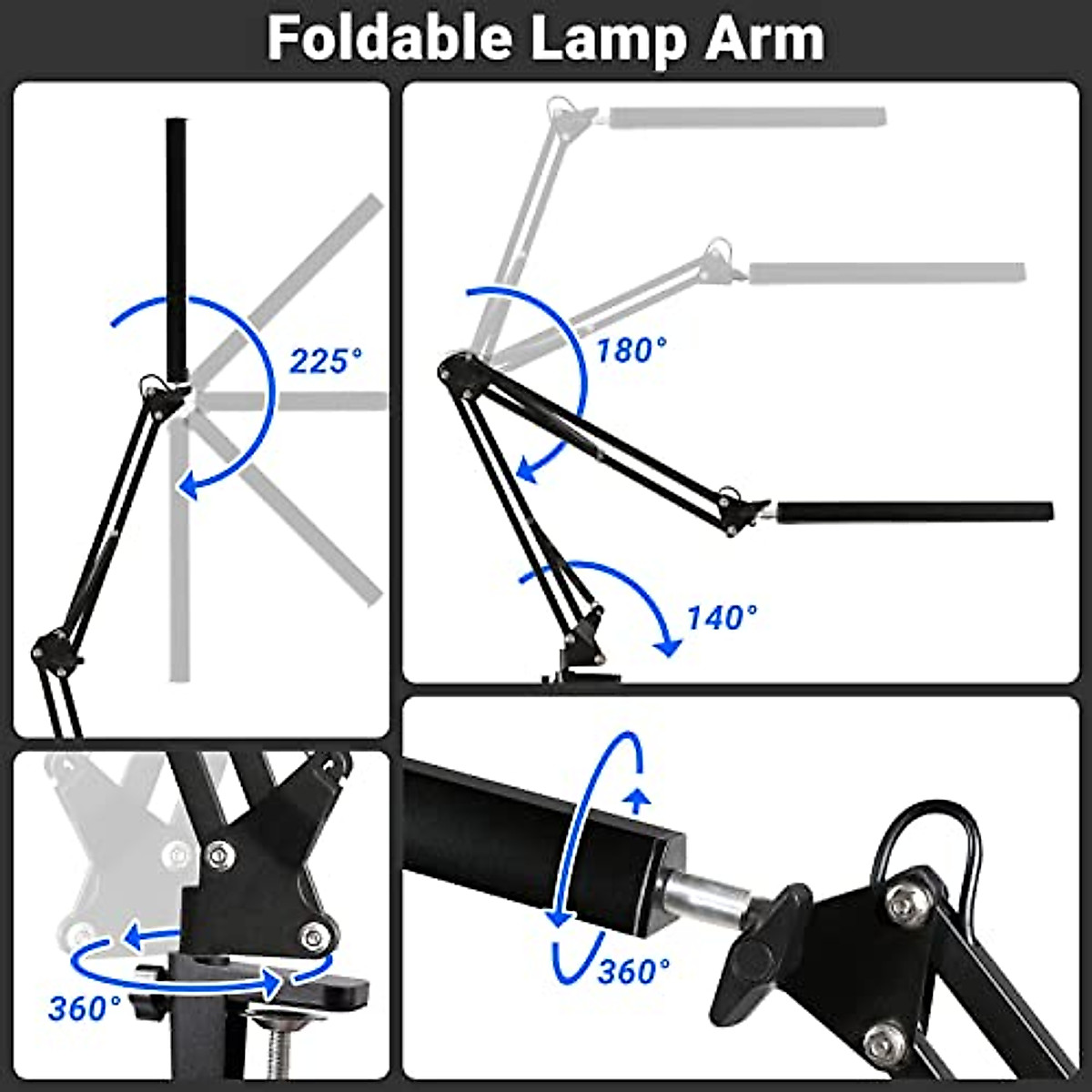 Foldable Lamp Arm

225°

180°

140°

360°

360°