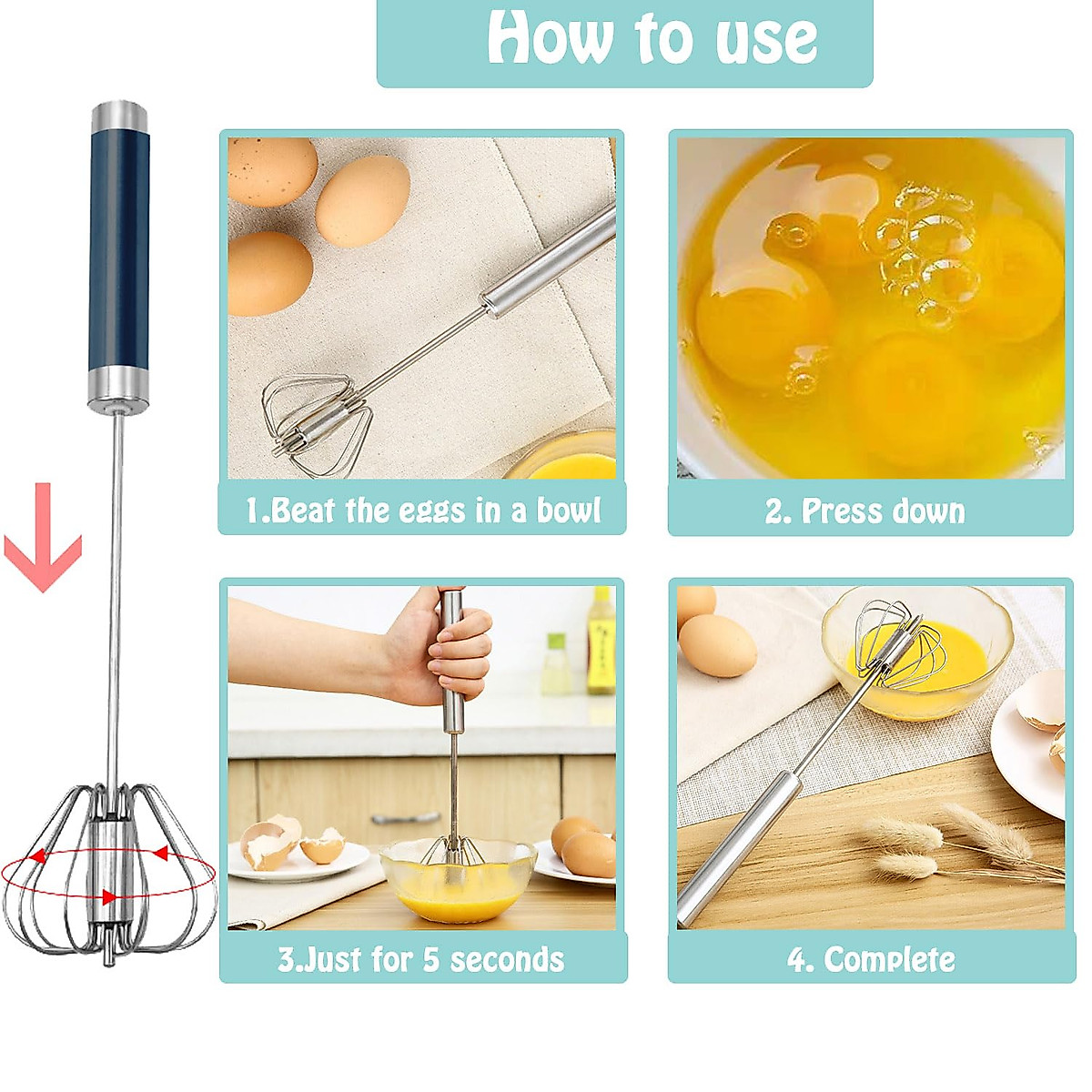 How to use

1.Beat the eggs in a bowl

2. Press down

3.Just for 5 seconds

4. Complete