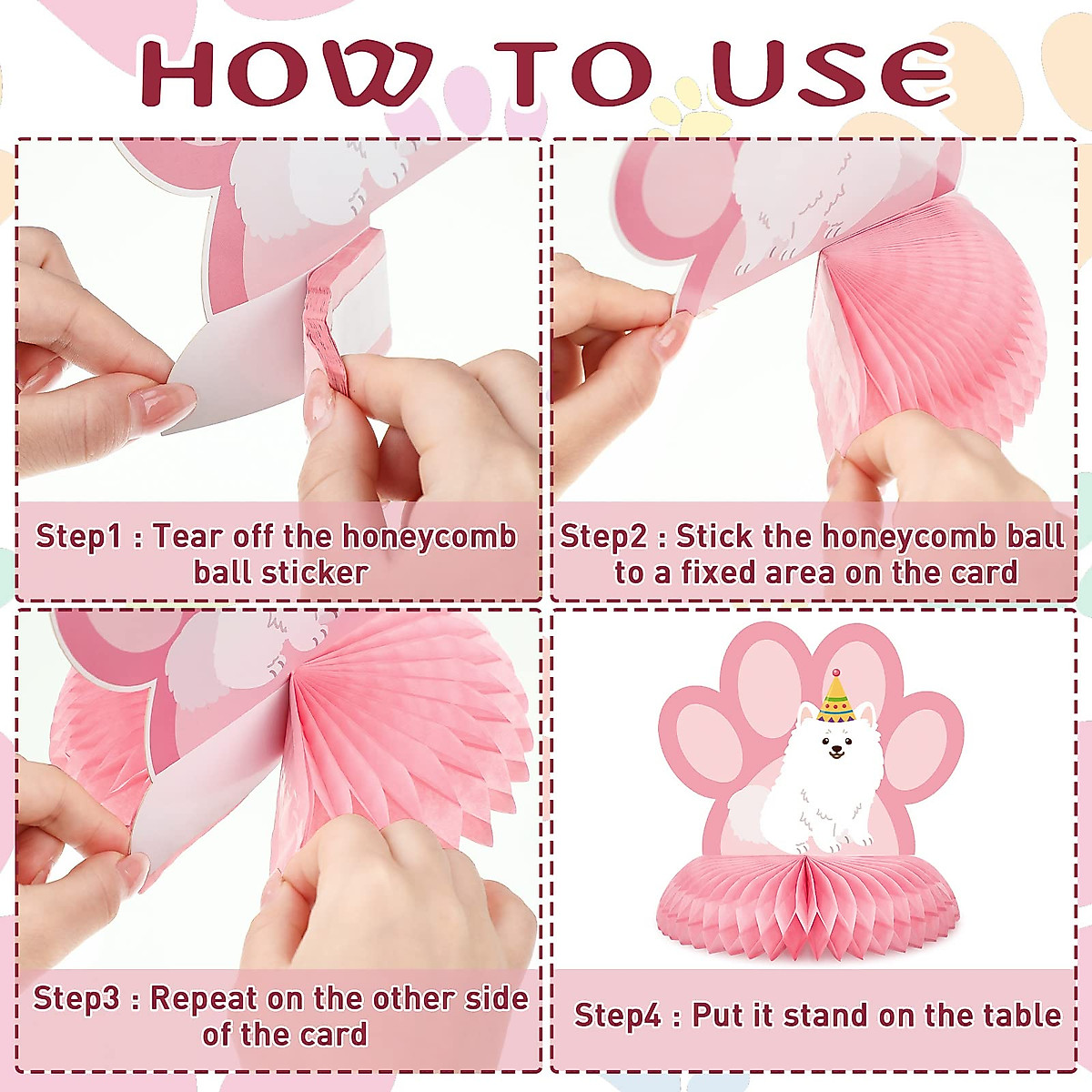 HOW TO USE

Step1 : Tear off the honeycomb ball sticker

Step2 : Stick the honeycomb ball to a fixed area on the card

Step3 : Repeat on the other side of the card

Step4 : Put it stand on the table