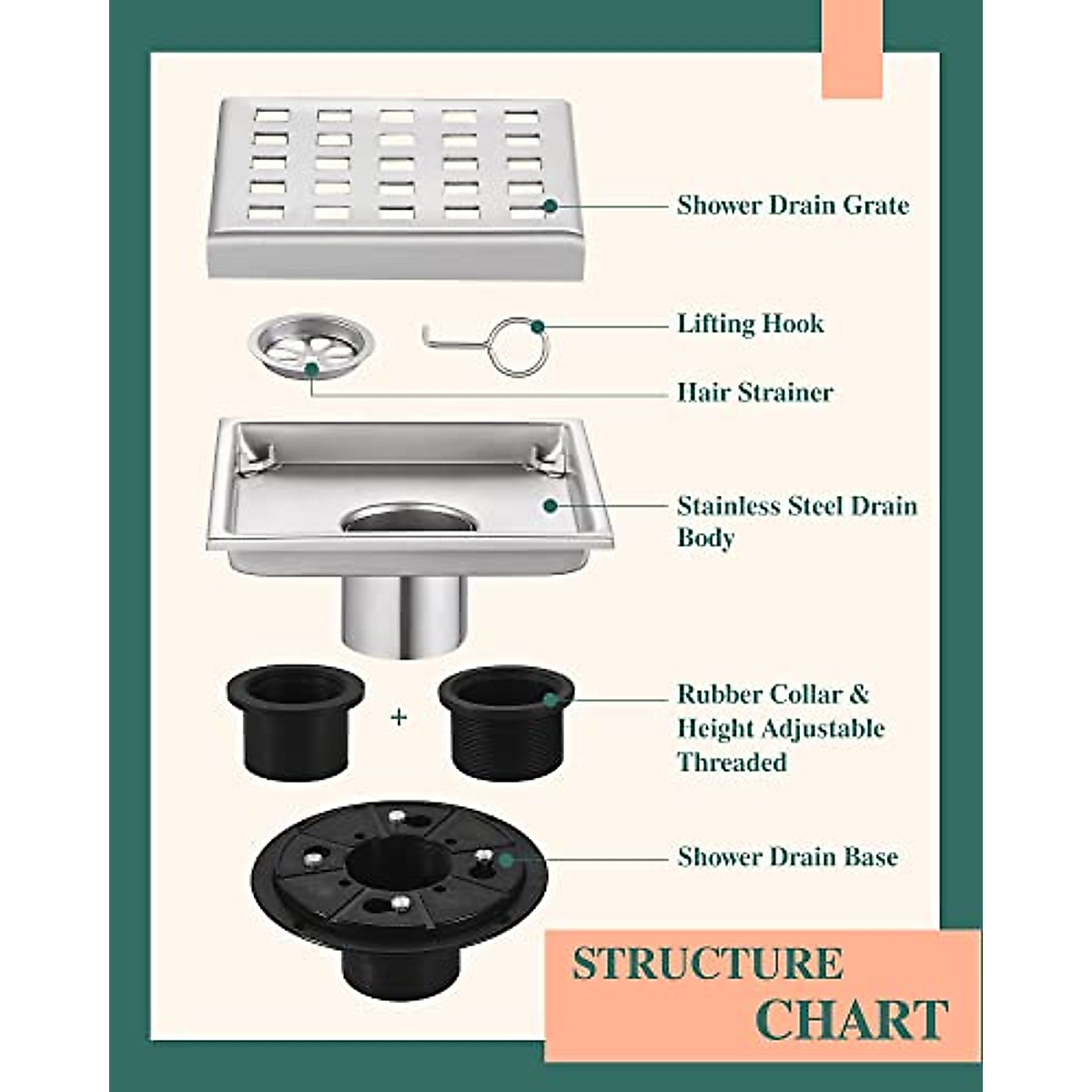 Shower Drain Grate

Lifting Hook

Hair Strainer

Stainless Steel Drain Body

+

Rubber Collar & Height Adjustable Threaded

Shower Drain Base

STRUCTURE CHART