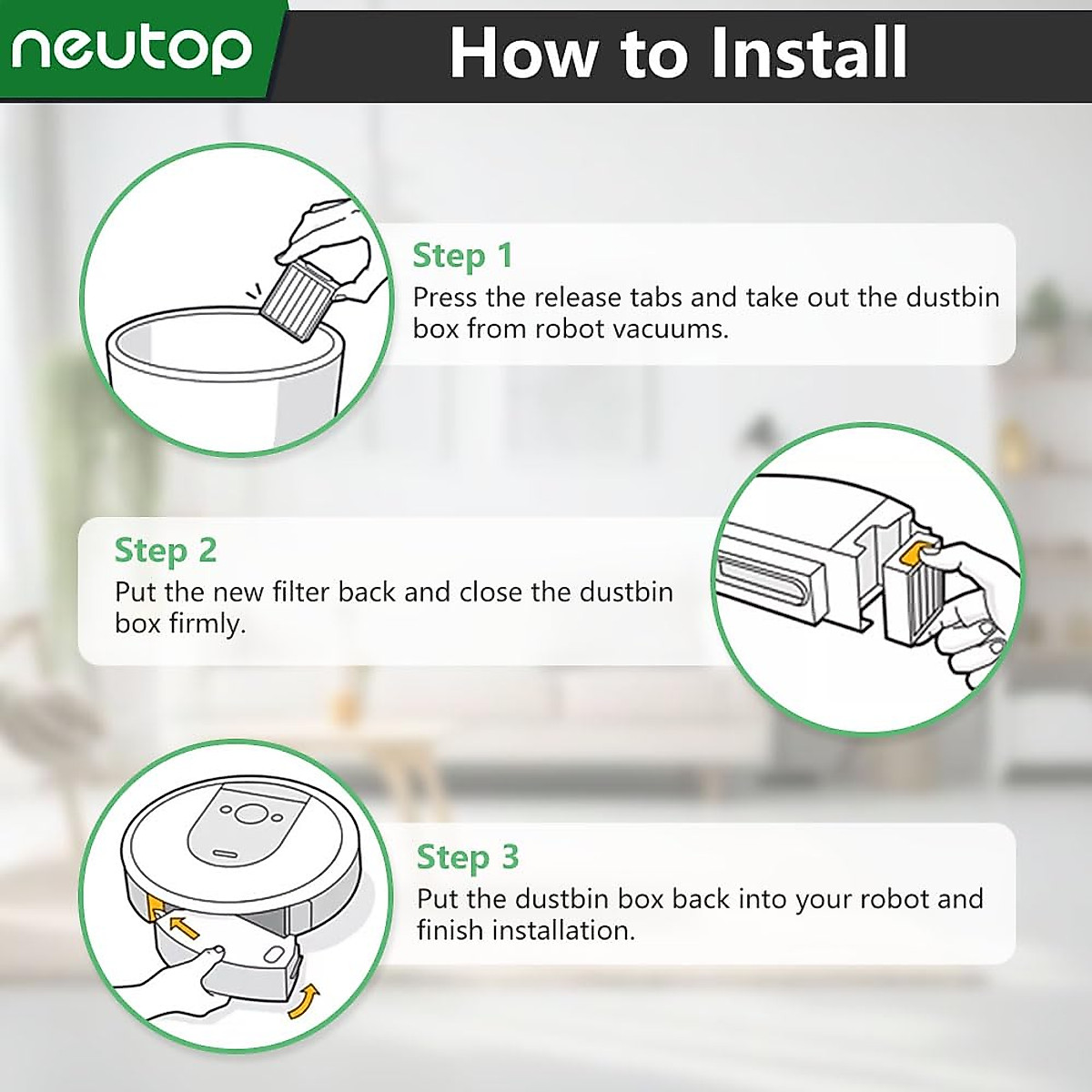 neutop

How to Install

Step 1
Press the release tabs and take out the dustbin box from robot vacuums.

Step 2
Put the new filter back and close the dustbin box firmly.

Step 3
Put the dustbin box back into your robot and finish installation.