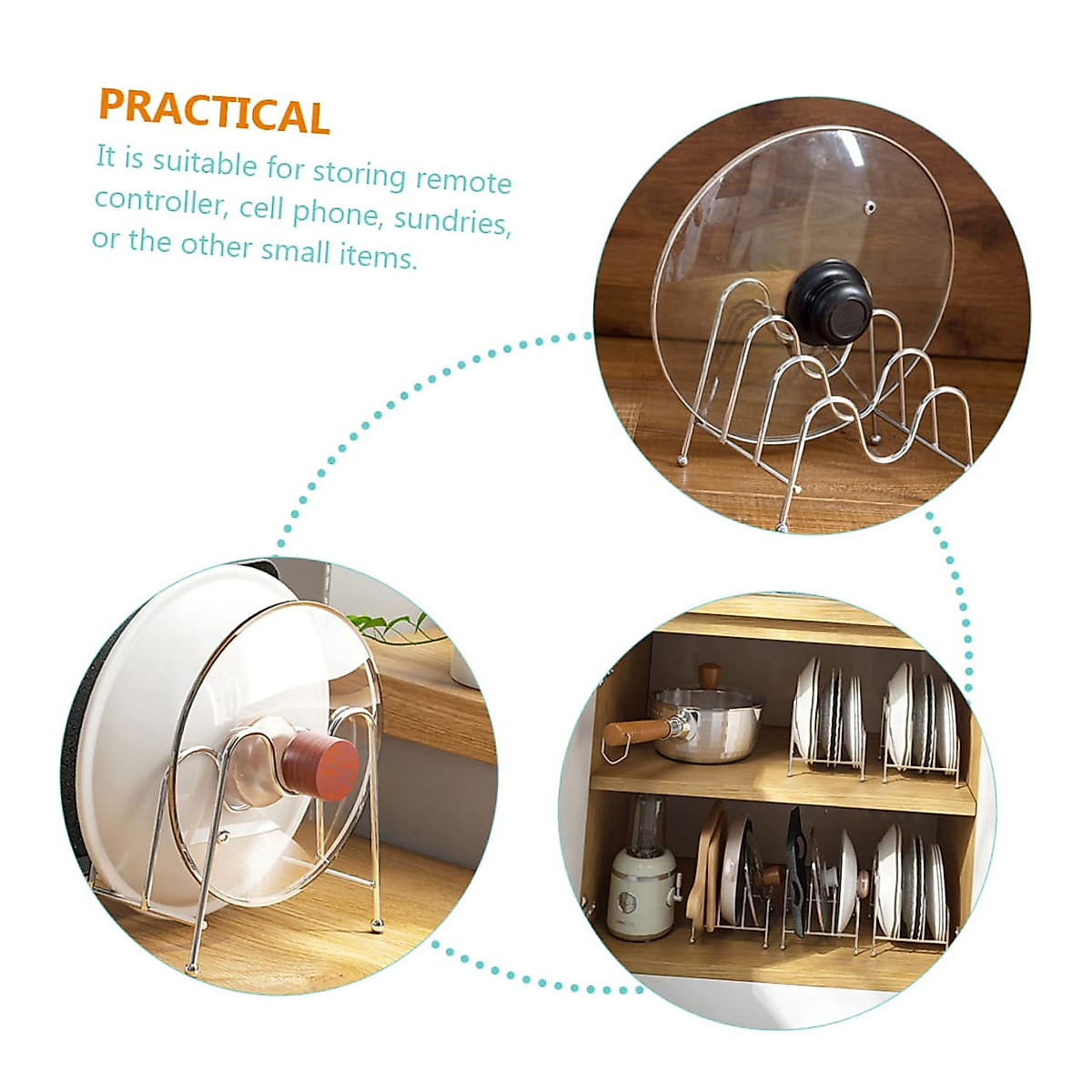 PRACTICAL

It is suitable for storing remote controller, cell phone, sundries, or the other small items.