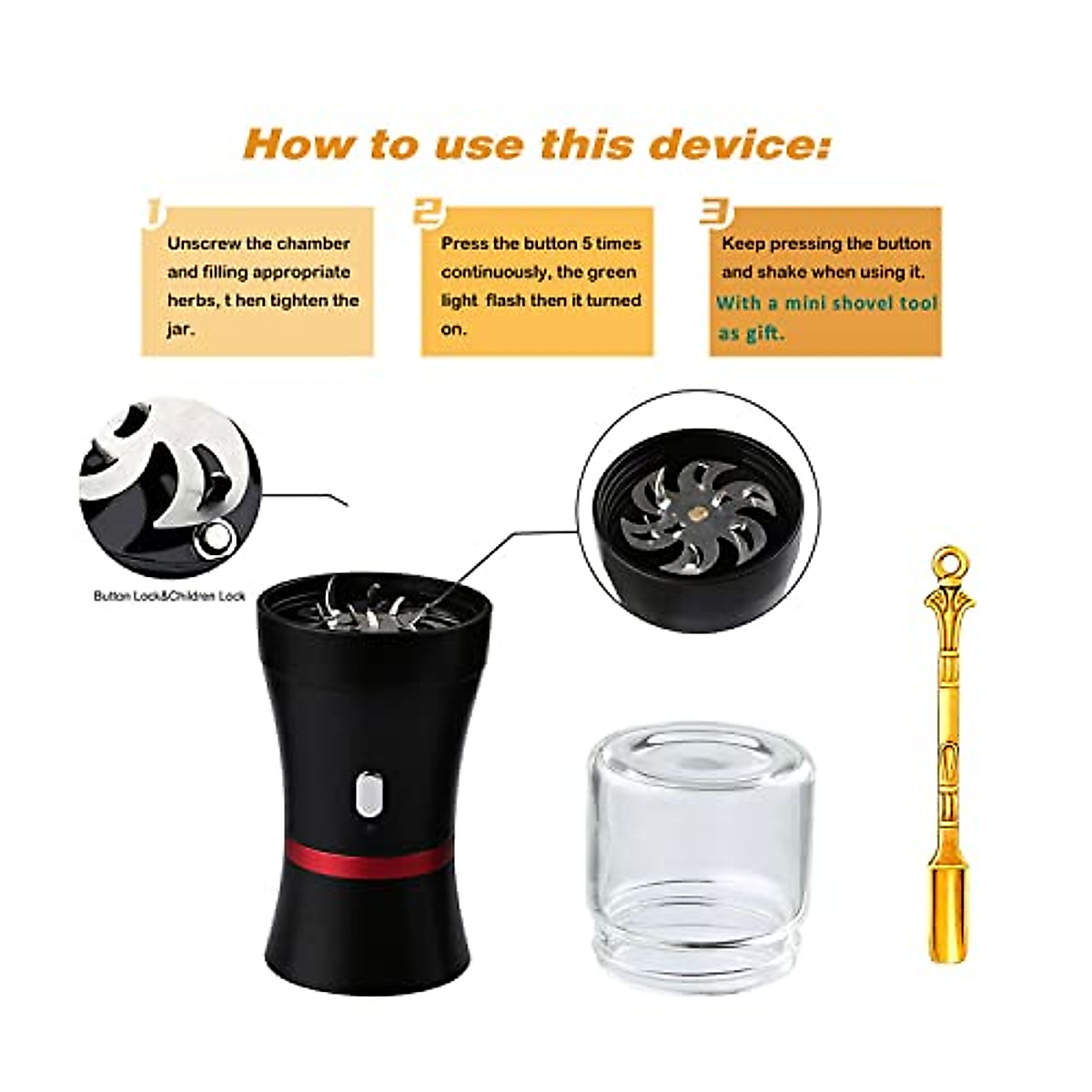 How to use this device:

1

Unscrew the chamber and filling appropriate herbs, t hen tighten the jar.

2

Press the button 5 times continuously, the green light  flash then it turned on.

3

Keep pressing the button and shake when using it. With a mini shovel tool as gift.

Button Lock&Children Lock