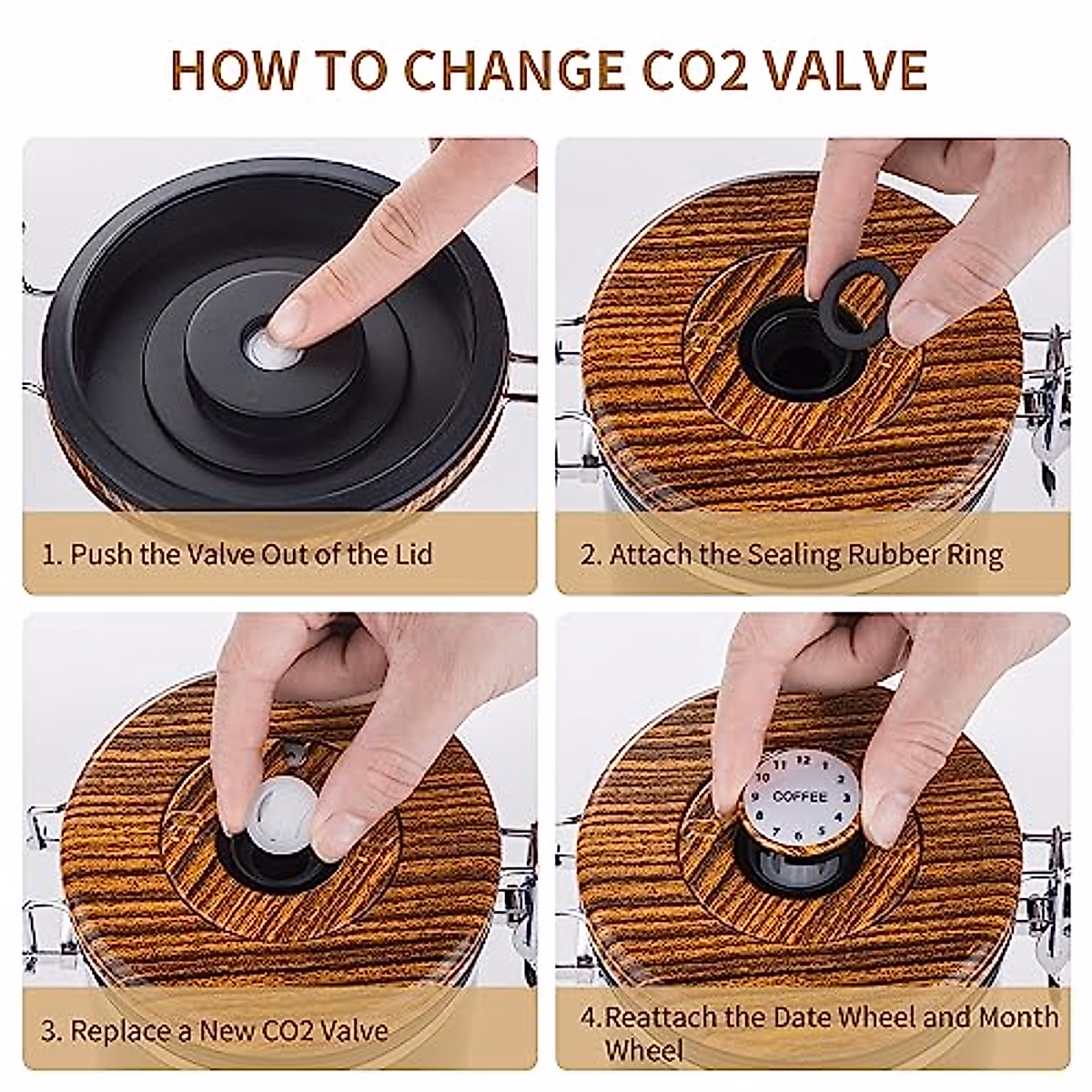 HOW TO CHANGE CO2 VALVE

1. Push the Valve Out of the Lid

2. Attach the Sealing Rubber Ring

3. Replace a New CO2 Valve

12
1
2
3
4
5
6
7
8
9
10
11
COFFEE

4.Reattach the Date Wheel and Month Wheel